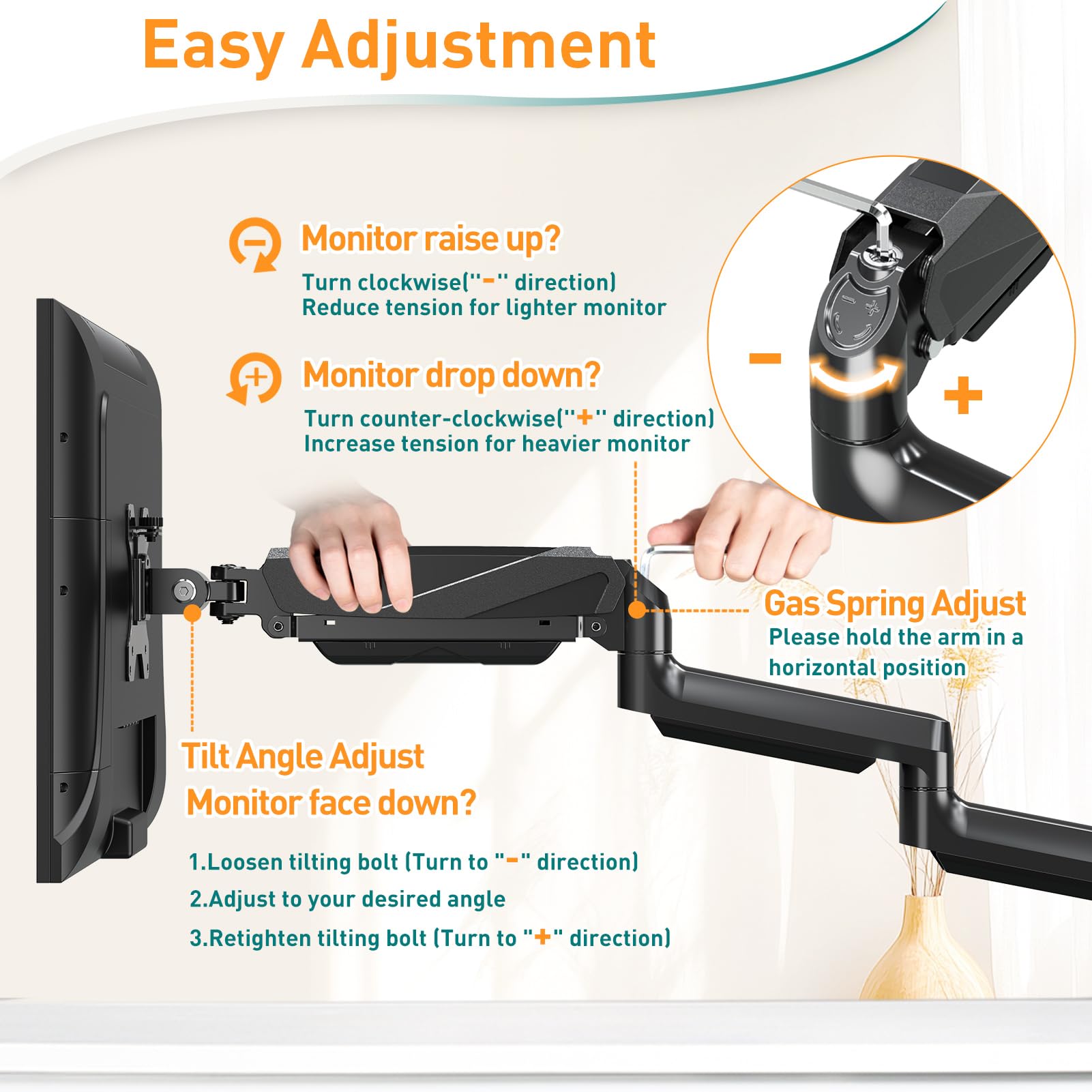 Easy Adjustment

Monitor raise up?
Turn clockwise("-" direction)
Reduce tension for lighter monitor

Monitor drop down?
Turn counter-clockwise("+" direction)
Increase tension for heavier monitor

-
+

Gas Spring Adjust
Please hold the arm in a horizontal position

Tilt Angle Adjust
Monitor face down?

1.Loosen tilting bolt (Turn to "-" direction)
2.Adjust to your desired angle
3.Retighten tilting bolt (Turn to "+" direction)