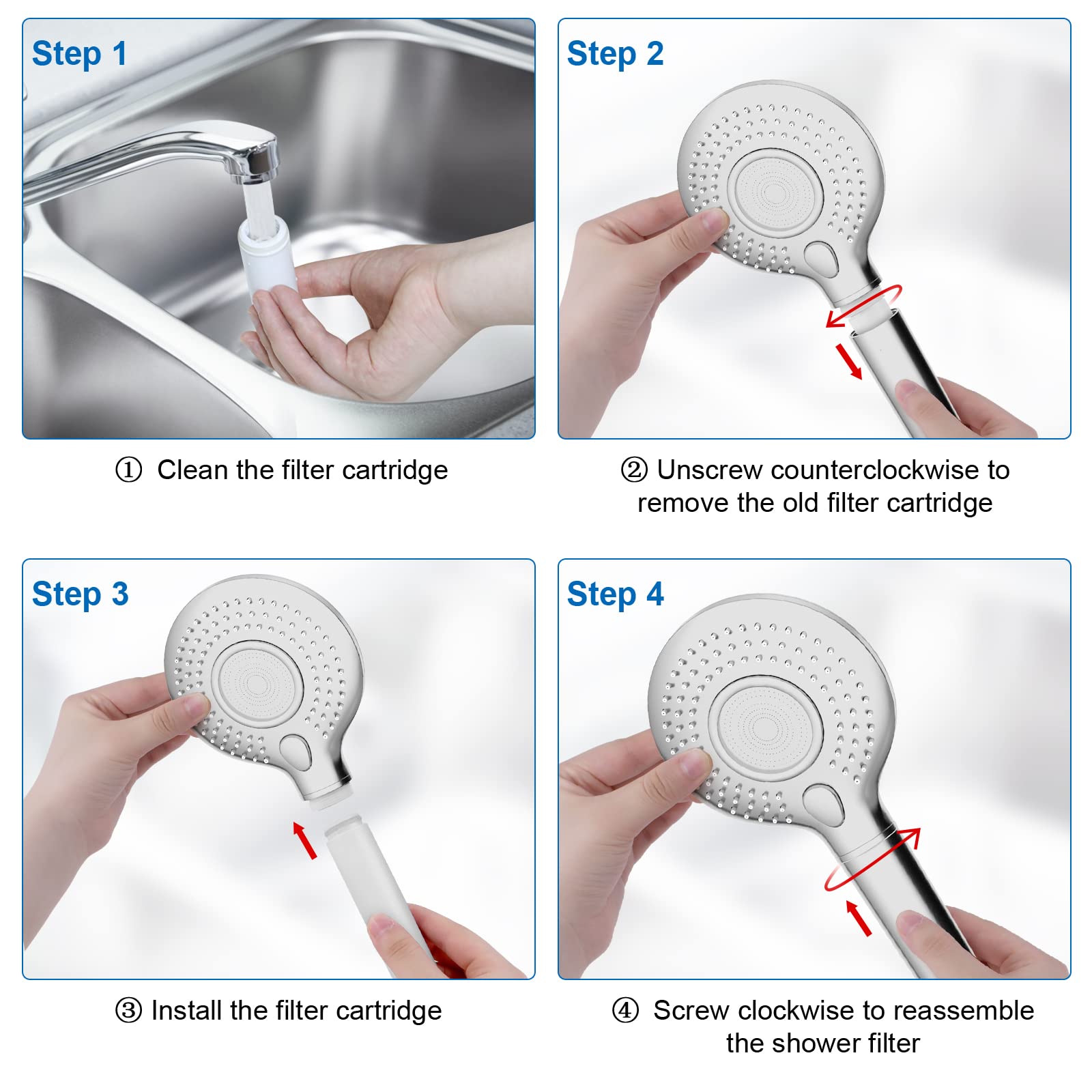 Step 1

① Clean the filter cartridge

Step 2

② Unscrew counterclockwise to remove the old filter cartridge

Step 3

③ Install the filter cartridge

Step 4

④ Screw clockwise to reassemble the shower filter