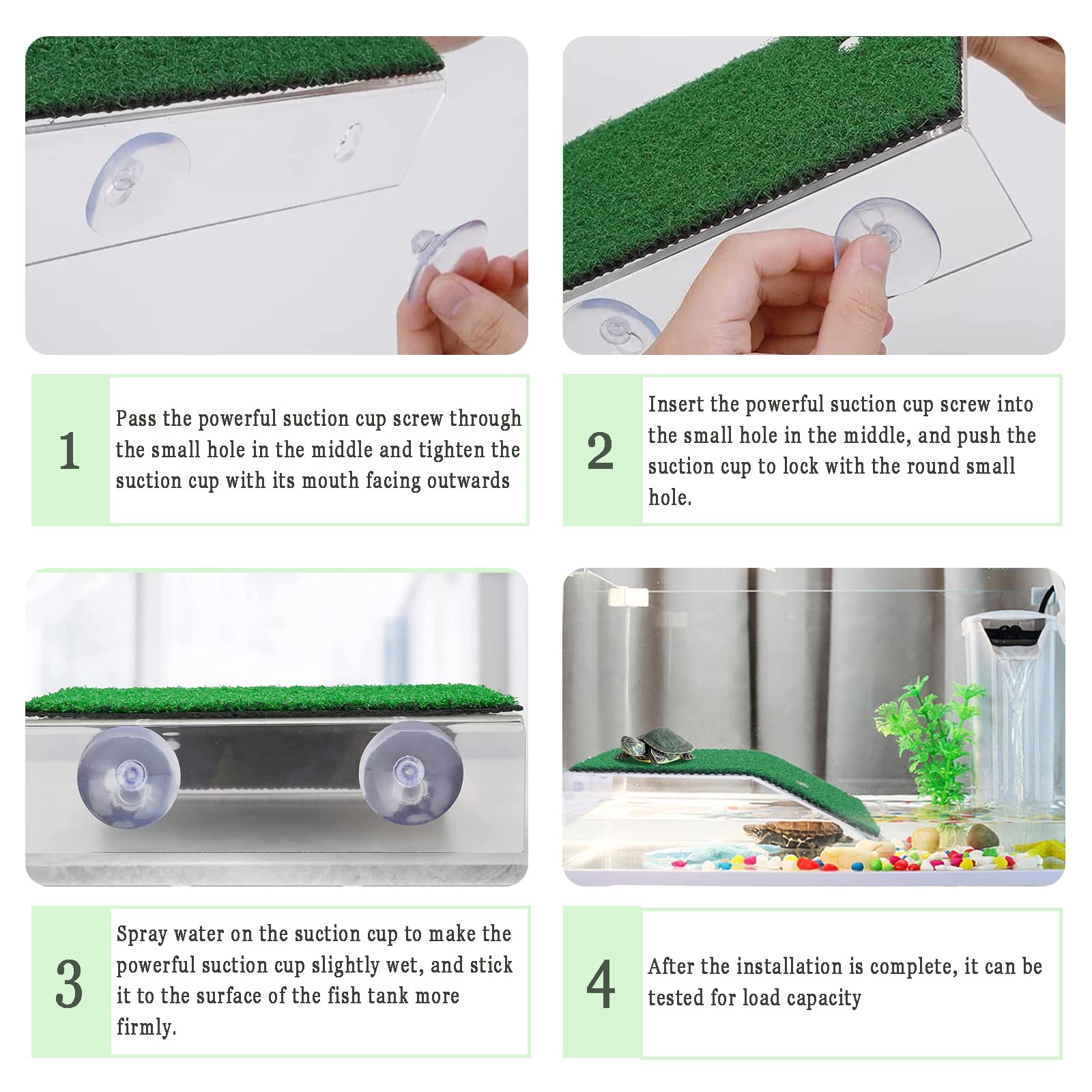 1

Pass the powerful suction cup screw through the small hole in the middle and tighten the suction cup with its mouth facing outwards

2

Insert the powerful suction cup screw into the small hole in the middle, and push the suction cup to lock with the round small hole.

3

Spray water on the suction cup to make the powerful suction cup slightly wet, and stick it to the surface of the fish tank more firmly.

4

After the installation is complete, it can be tested for load capacity