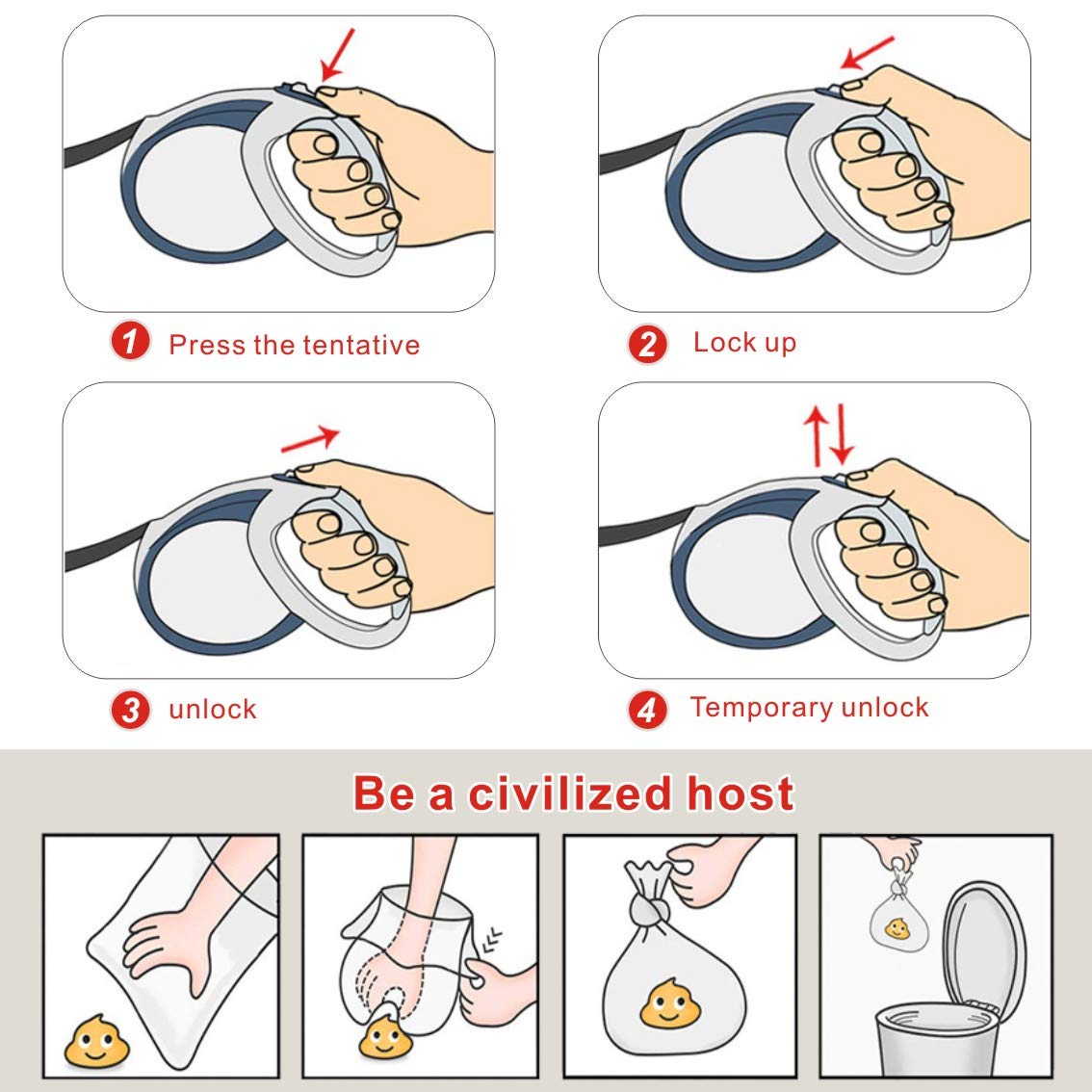 1 Press the tentative

2 Lock up

3 unlock

4 Temporary unlock

Be a civilized host