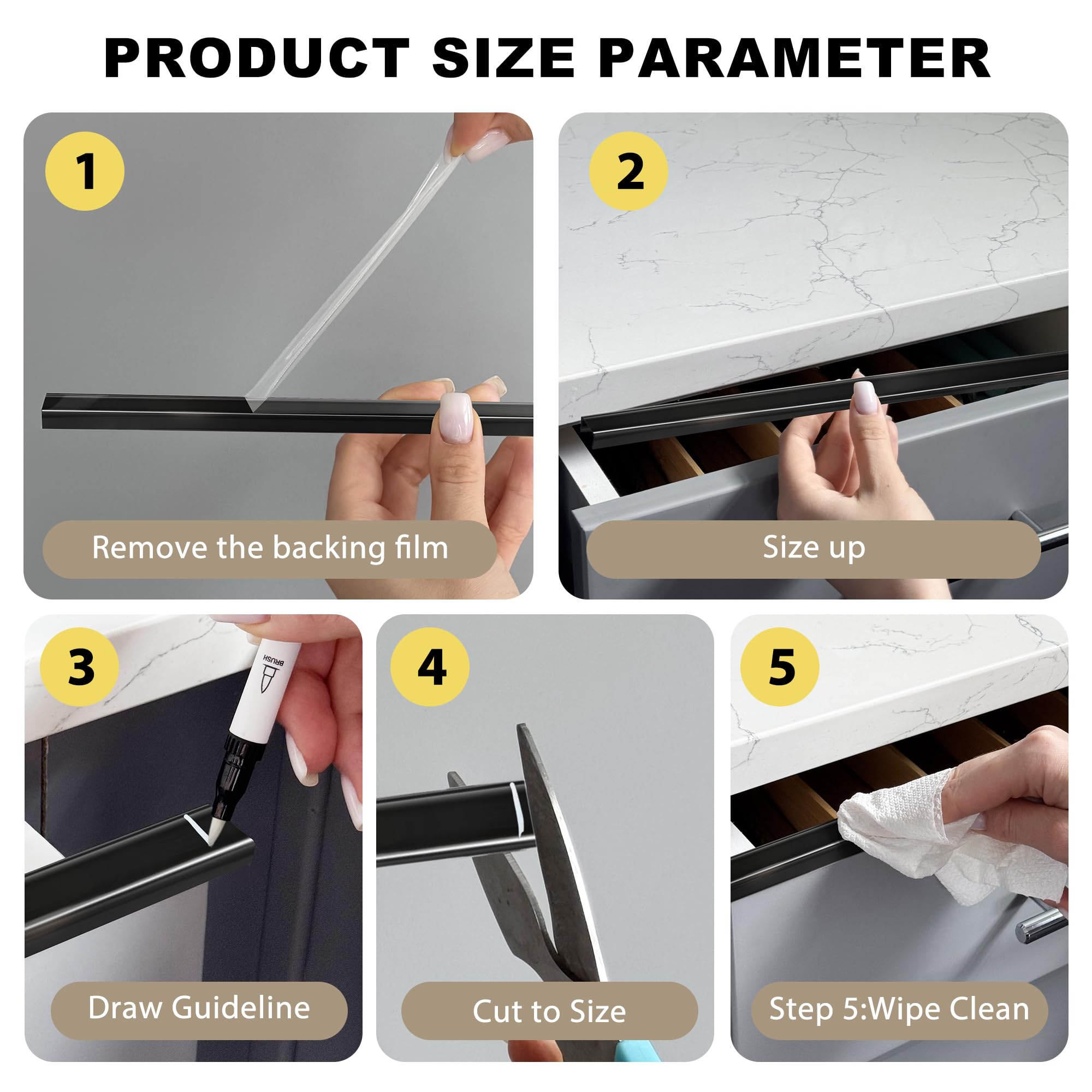 PRODUCT SIZE PARAMETER

1

Remove the backing film

2

Size up

3

BRUSH

Draw Guideline

4

Cut to Size

5

Step 5:Wipe Clean