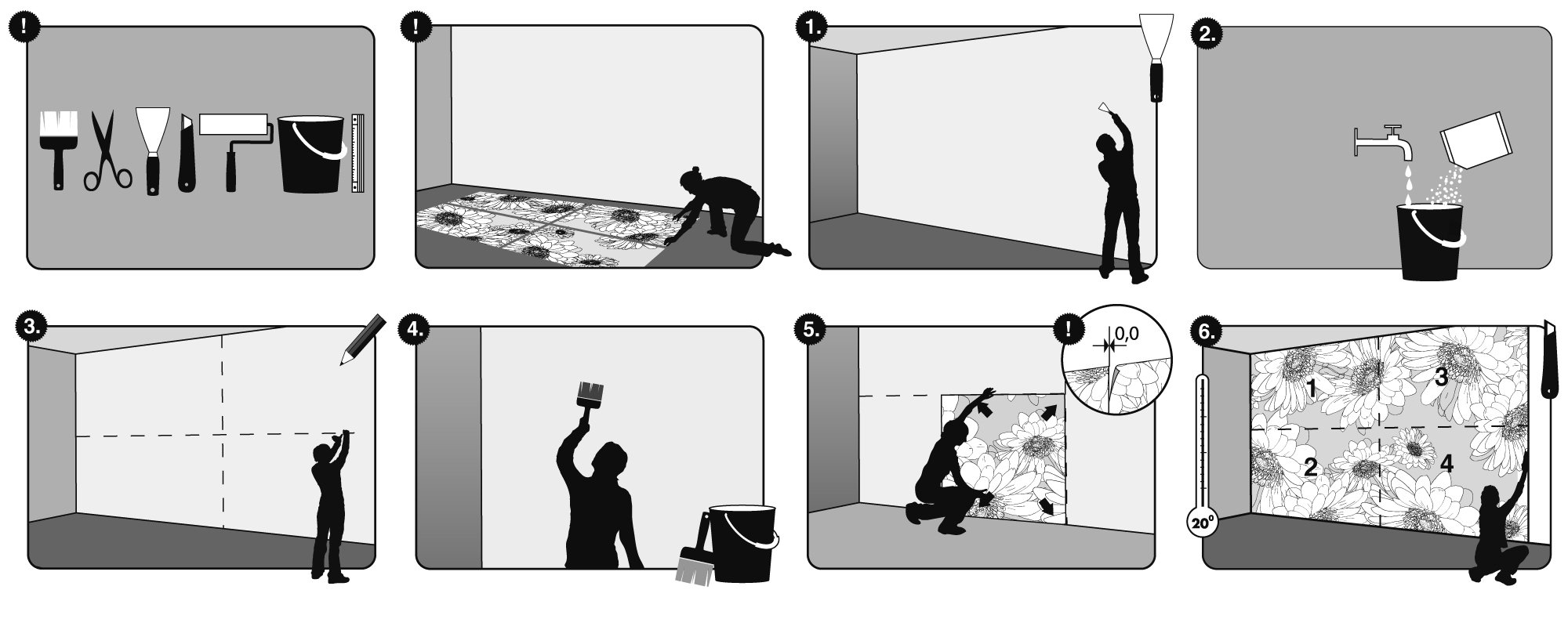 !

!

1.

2.

3.

4.

5.

!

0,0

6.

1

3

2

4

20°