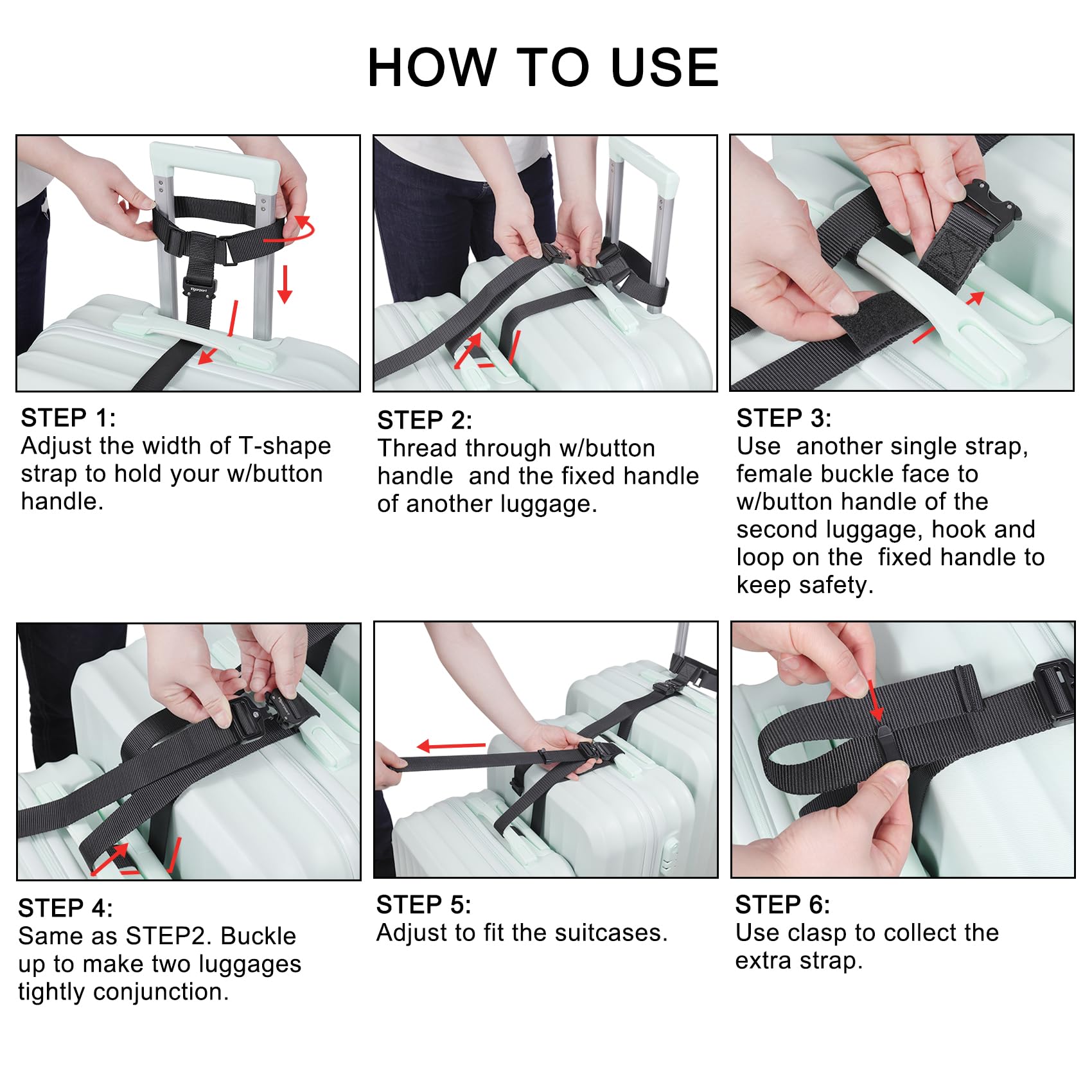 HOW TO USE

Vigorport

STEP 1:
Adjust the width of T-shape strap to hold your w/button handle.

STEP 2:
Thread through w/button handle and the fixed handle of another luggage.

STEP 3:
Use another single strap, female buckle face to w/button handle of the second luggage, hook and loop on the fixed handle to keep safety.

STEP 4:
Same as STEP2. Buckle up to make two luggages tightly conjunction.

STEP 5:
Adjust to fit the suitcases.

STEP 6:
Use clasp to collect the extra strap.