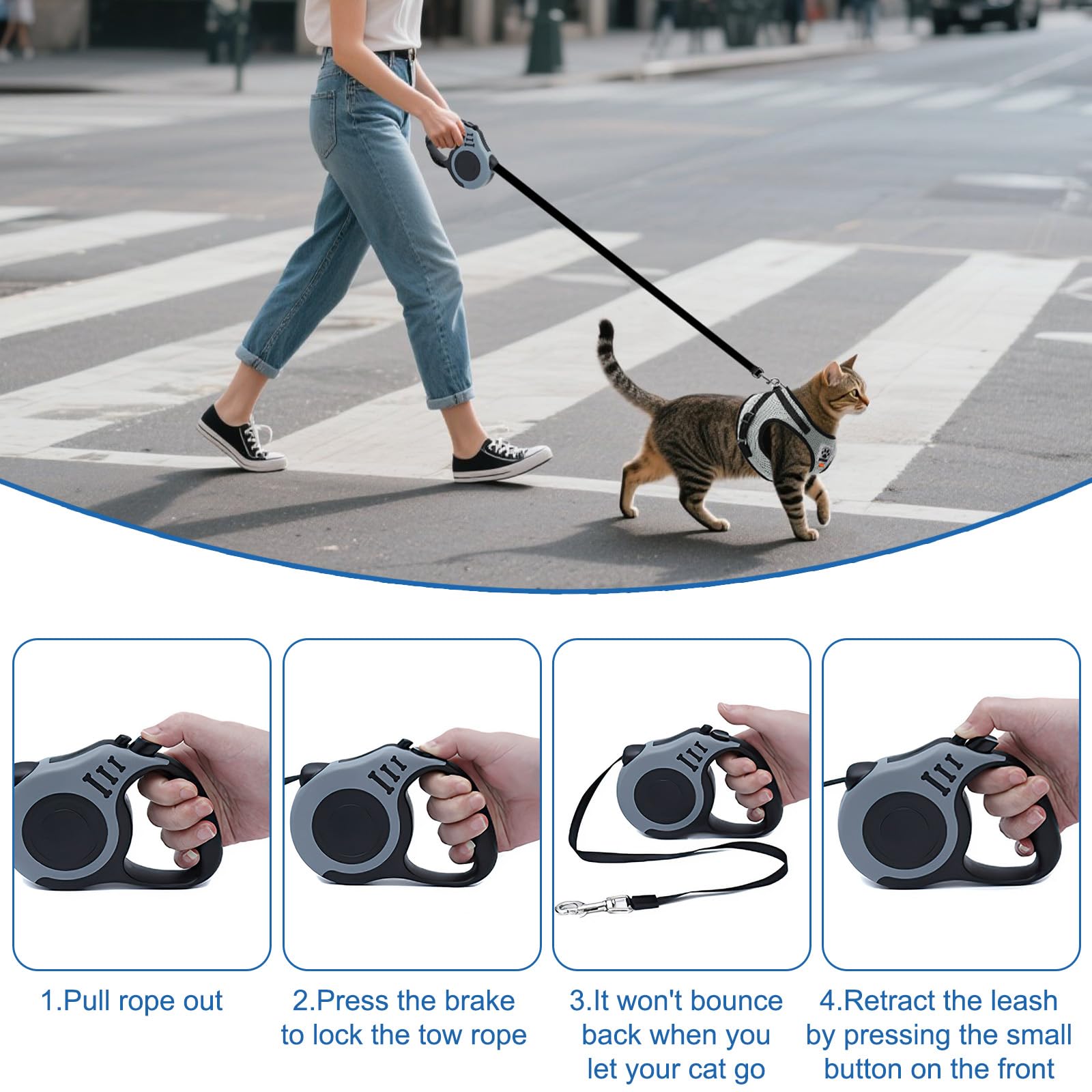 1.Pull rope out

2.Press the brake to lock the tow rope

3.It won't bounce back when you let your cat go

4.Retract the leash by pressing the small button on the front