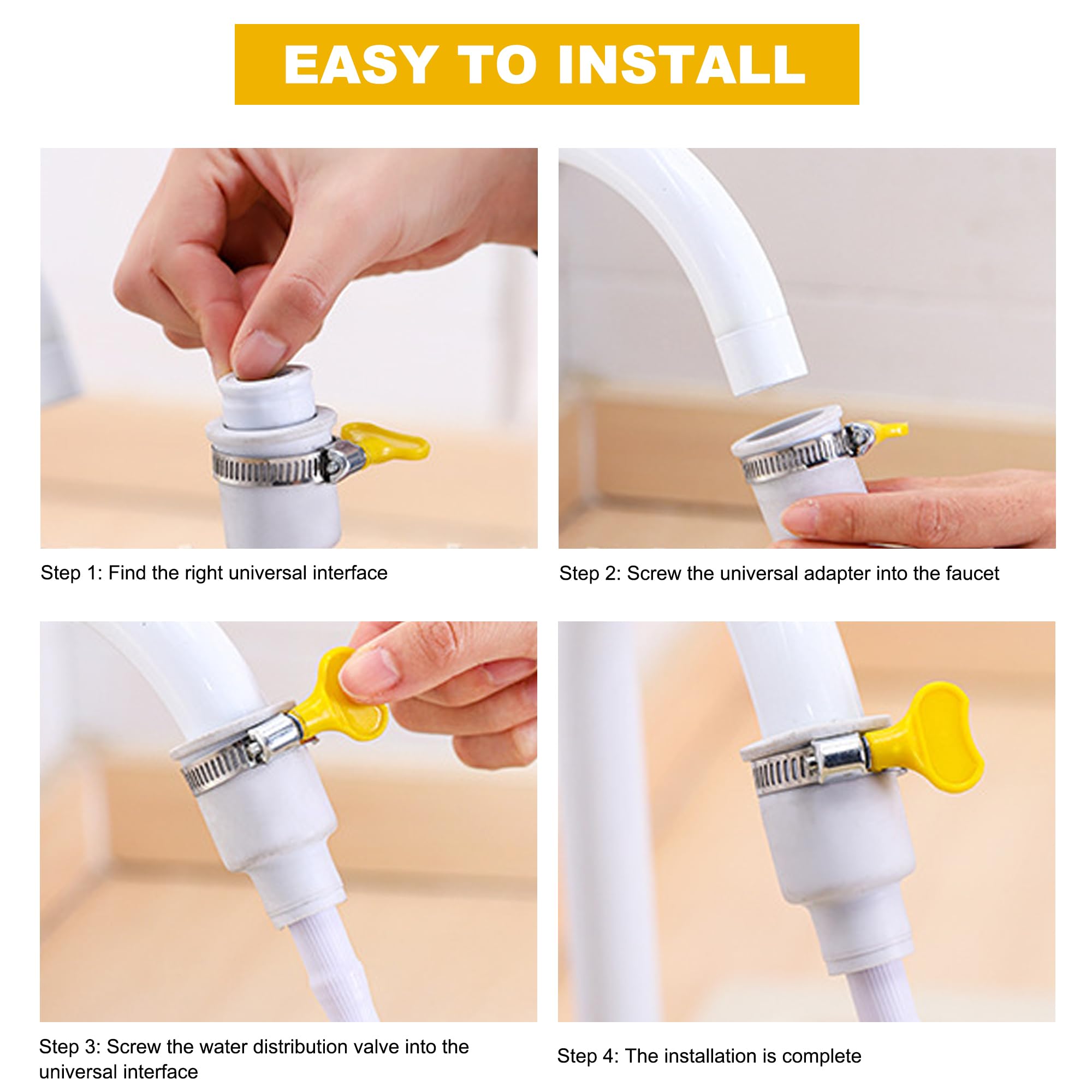 EASY TO INSTALL

Step 1: Find the right universal interface

Step 2: Screw the universal adapter into the faucet

Step 3: Screw the water distribution valve into the universal interface

Step 4: The installation is complete