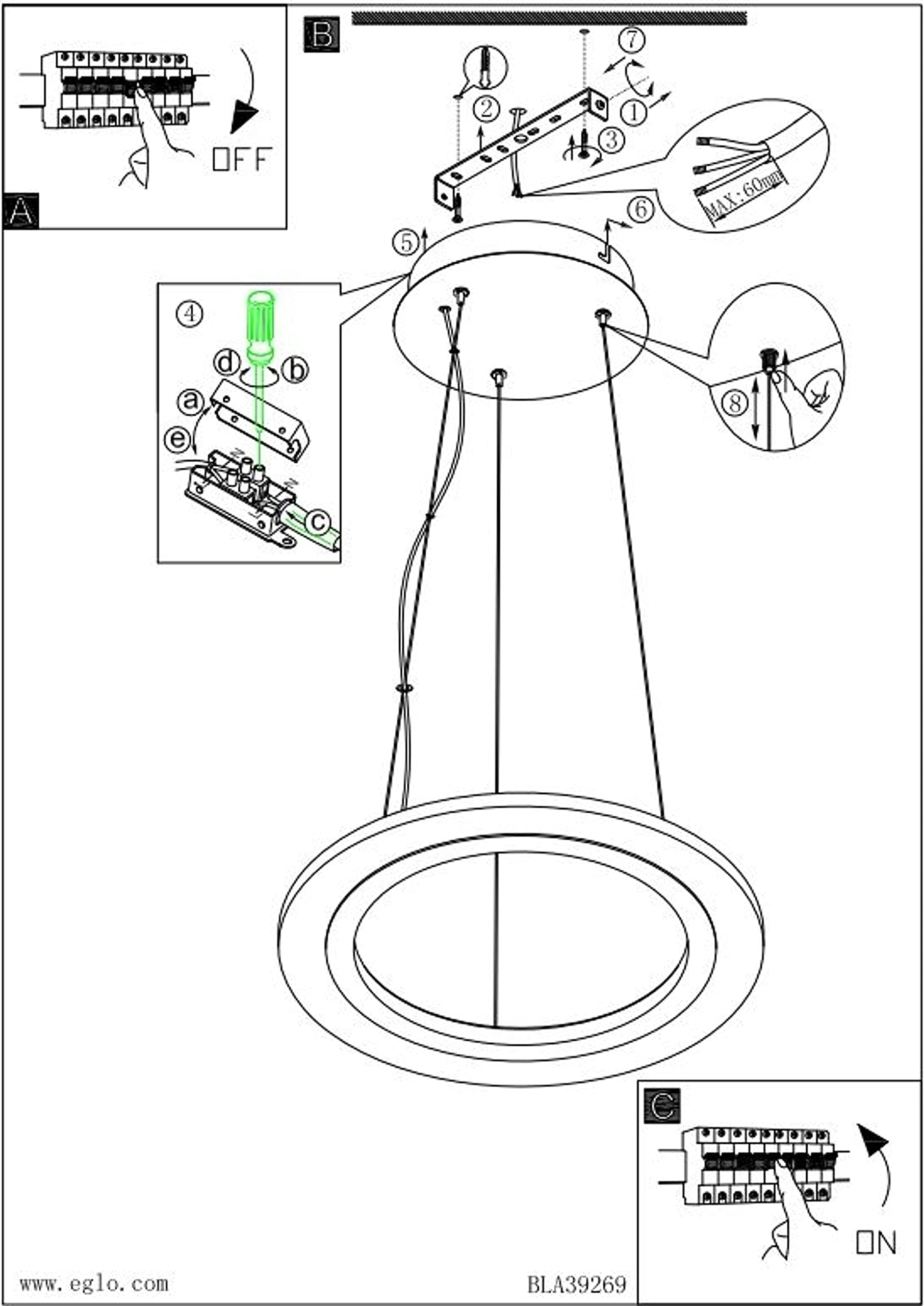 OFF

A

B

7

2

1

3

MAX:60mm

6

5

4

d

b

a

e

c

8

C

ON

www.eglo.com

BLA39269