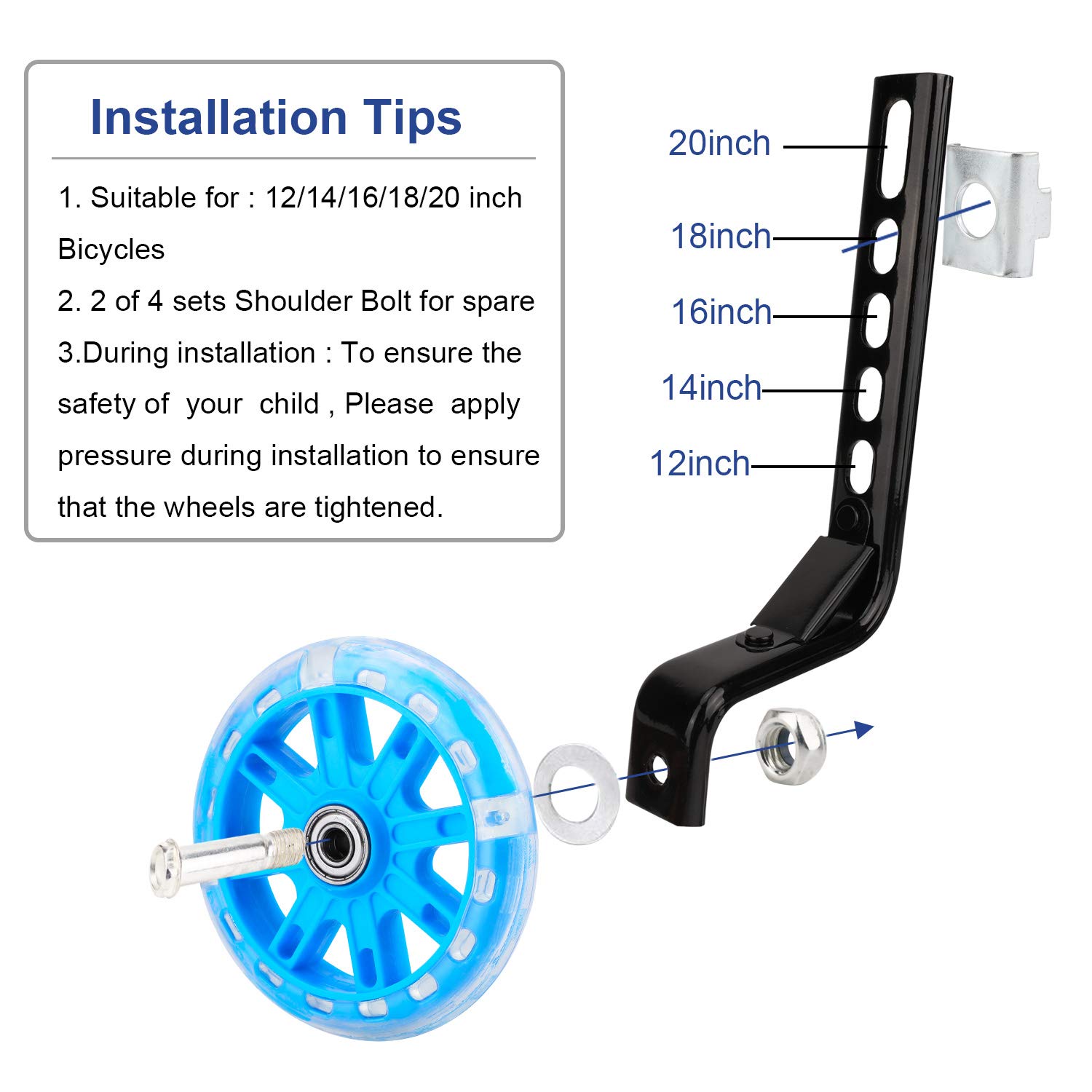 Installation Tips

1. Suitable for : 12/14/16/18/20 inch Bicycles

2. 2 of 4 sets Shoulder Bolt for spare

3.During installation : To ensure the safety of your child , Please apply pressure during installation to ensure that the wheels are tightened.

20inch

18inch

16inch

14inch

12inch