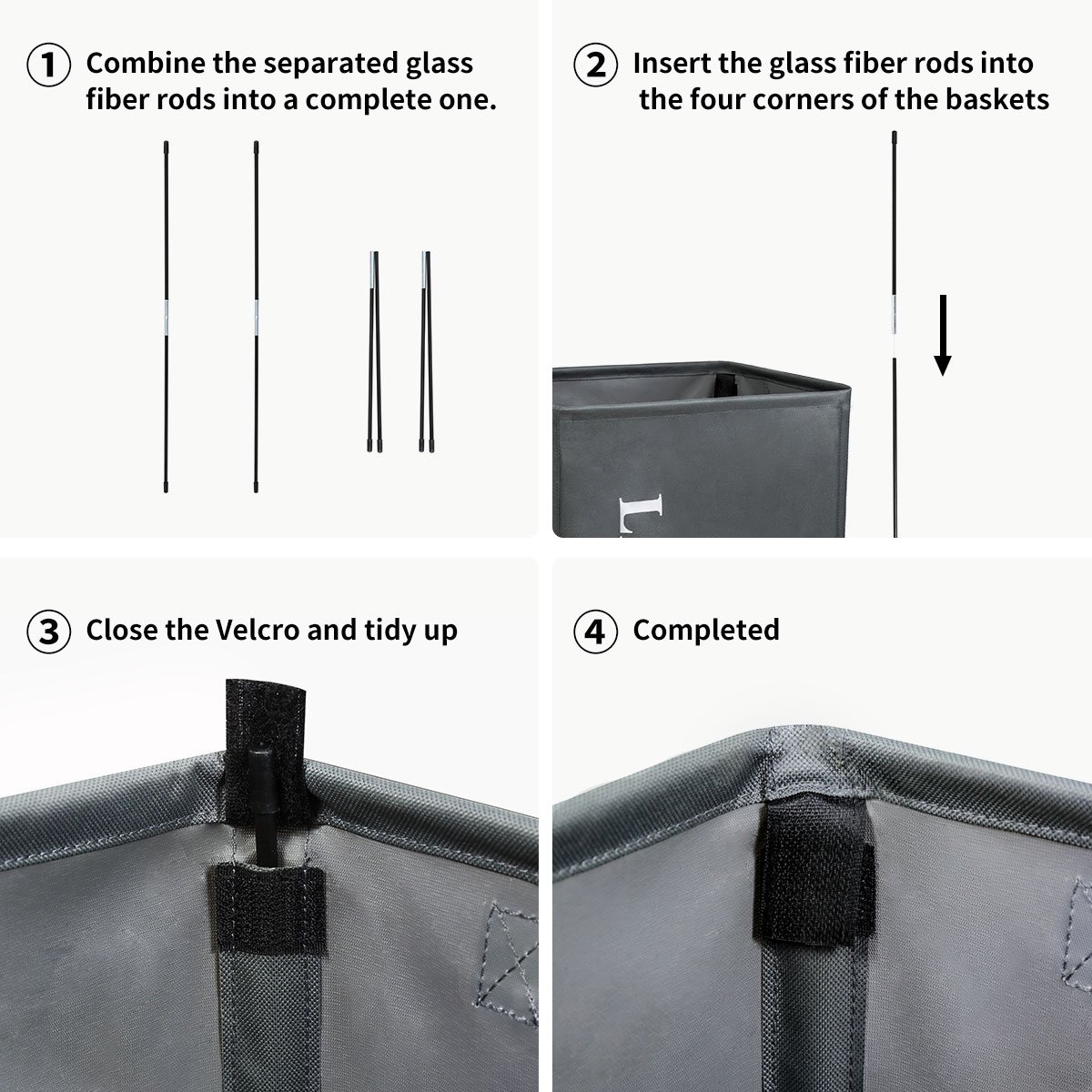 ① Combine the separated glass fiber rods into a complete one.

② Insert the glass fiber rods into the four corners of the baskets

L

③ Close the Velcro and tidy up

④ Completed