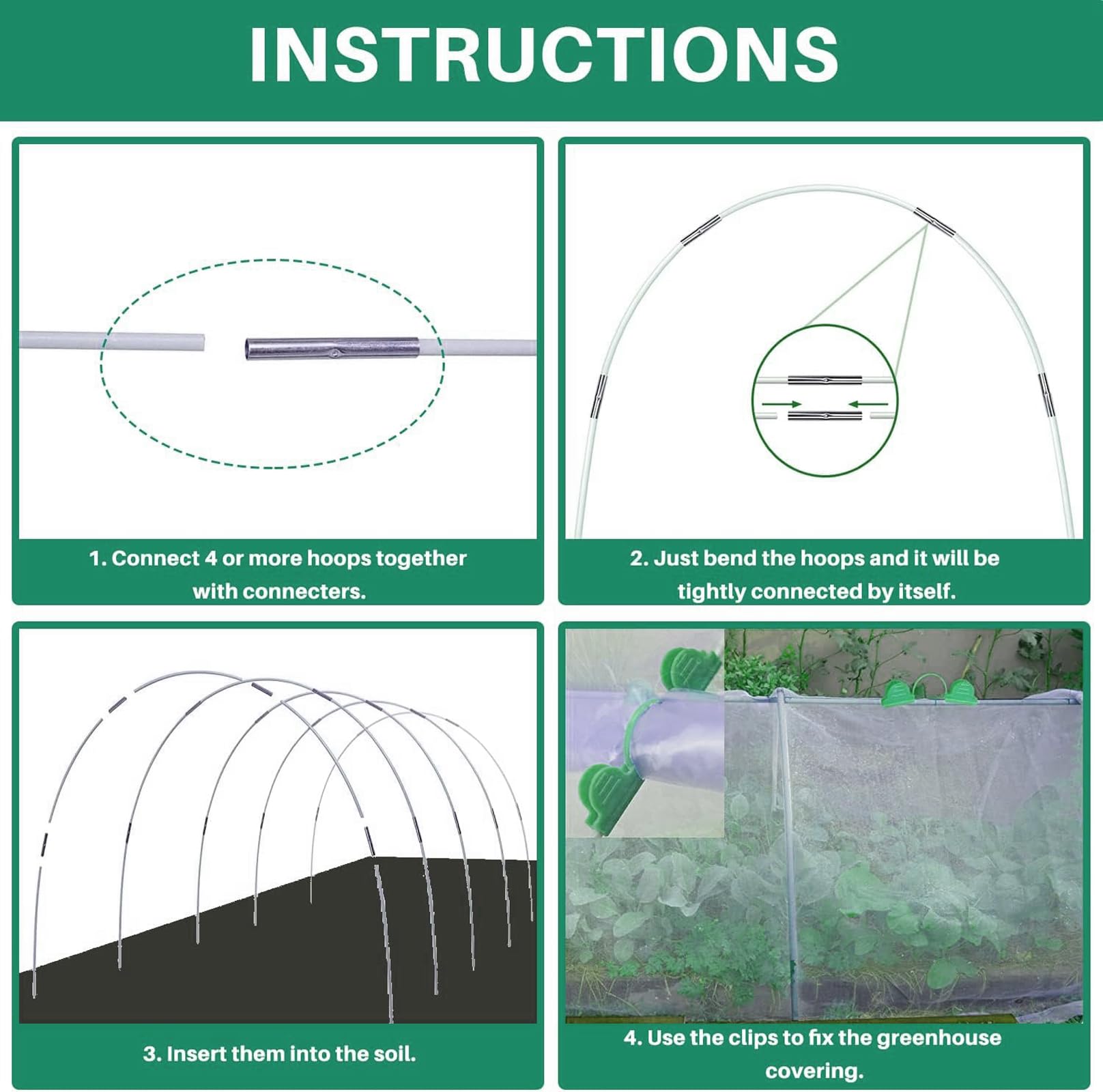 INSTRUCTIONS

1. Connect 4 or more hoops together with connecters.

2. Just bend the hoops and it will be tightly connected by itself.

3. Insert them into the soil.

4. Use the clips to fix the greenhouse covering.