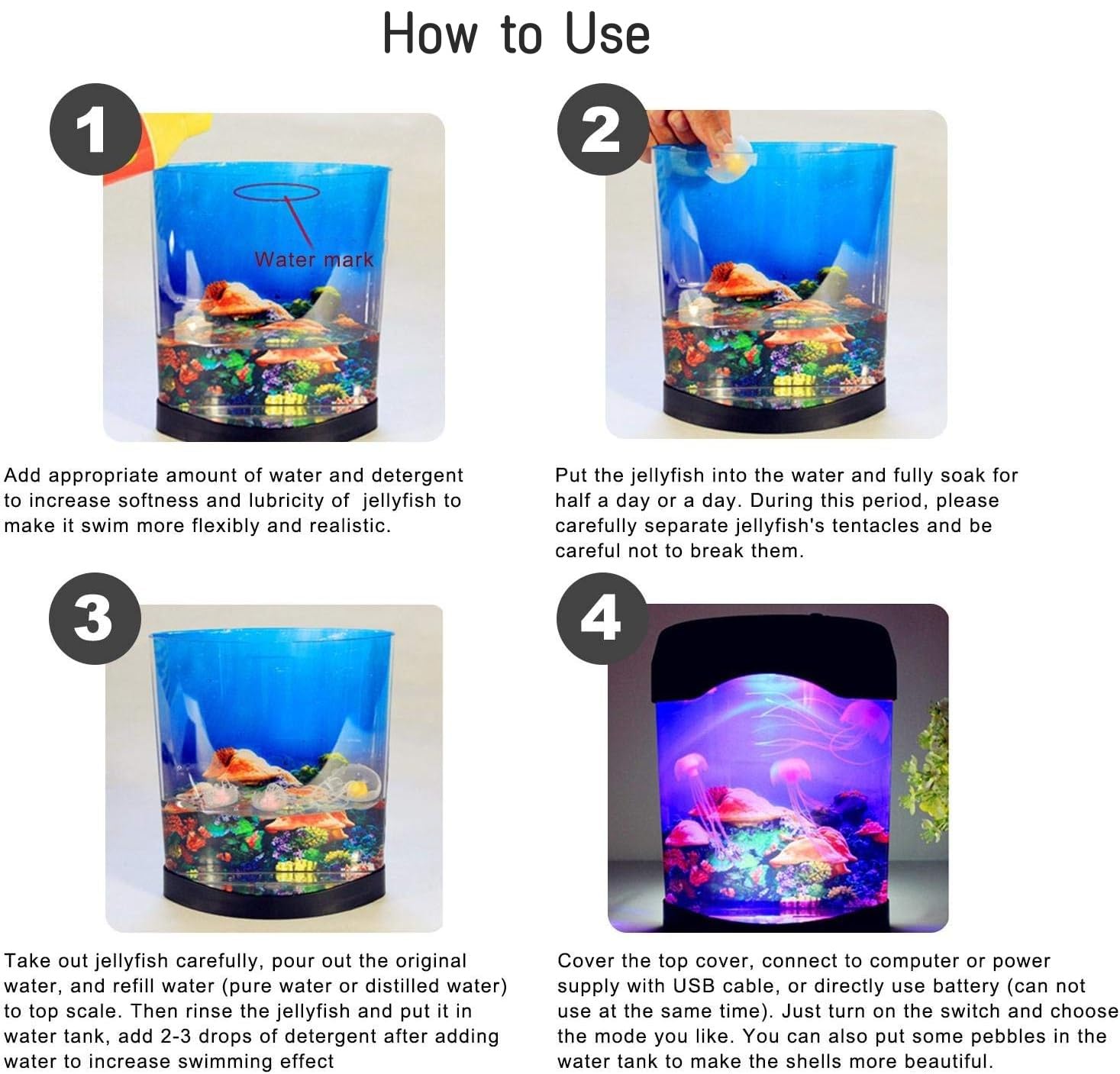 How to Use

1

Water mark

Add appropriate amount of water and detergent to increase softness and lubricity of jellyfish to make it swim more flexibly and realistic.

2

Put the jellyfish into the water and fully soak for half a day or a day. During this period, please carefully separate jellyfish's tentacles and be careful not to break them.

3

Take out jellyfish carefully, pour out the original water, and refill water (pure water or distilled water) to top scale. Then rinse the jellyfish and put it in water tank, add 2-3 drops of detergent after adding water to increase swimming effect

4

Cover the top cover, connect to computer or power supply with USB cable, or directly use battery (can not use at the same time). Just turn on the switch and choose the mode you like. You can also put some pebbles in the water tank to make the shells more beautiful.