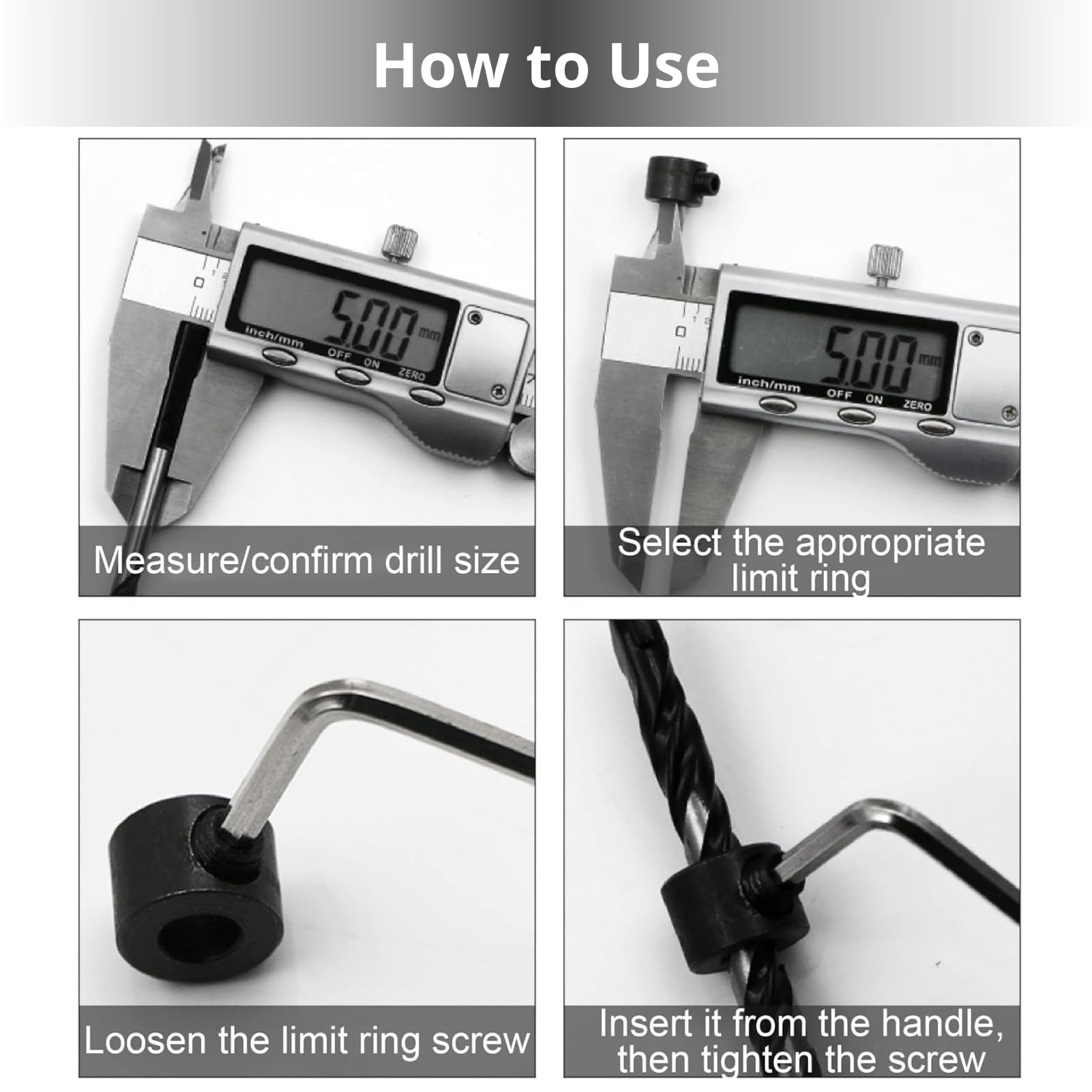 How to Use

5.00 mm
inch/mm OFF ON ZERO

Measure/confirm drill size

5.00 mm
inch/mm OFF ON ZERO

Select the appropriate limit ring

Loosen the limit ring screw

Insert it from the handle, then tighten the screw