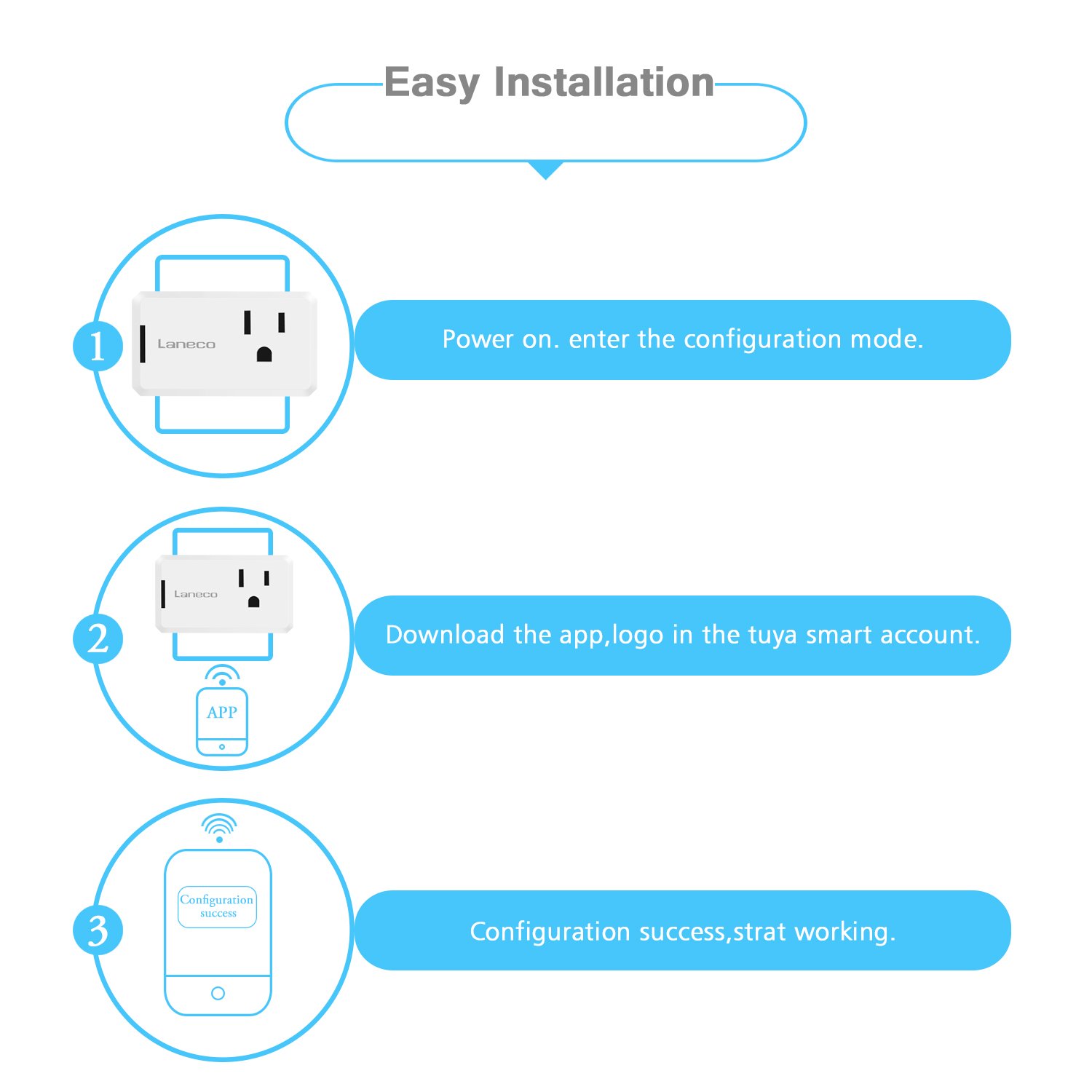 Easy Installation

1

Laneco

Power on. enter the configuration mode.

2

Laneco

APP

Download the app,logo in the tuya smart account.

3

Configuration success

Configuration success,strat working.