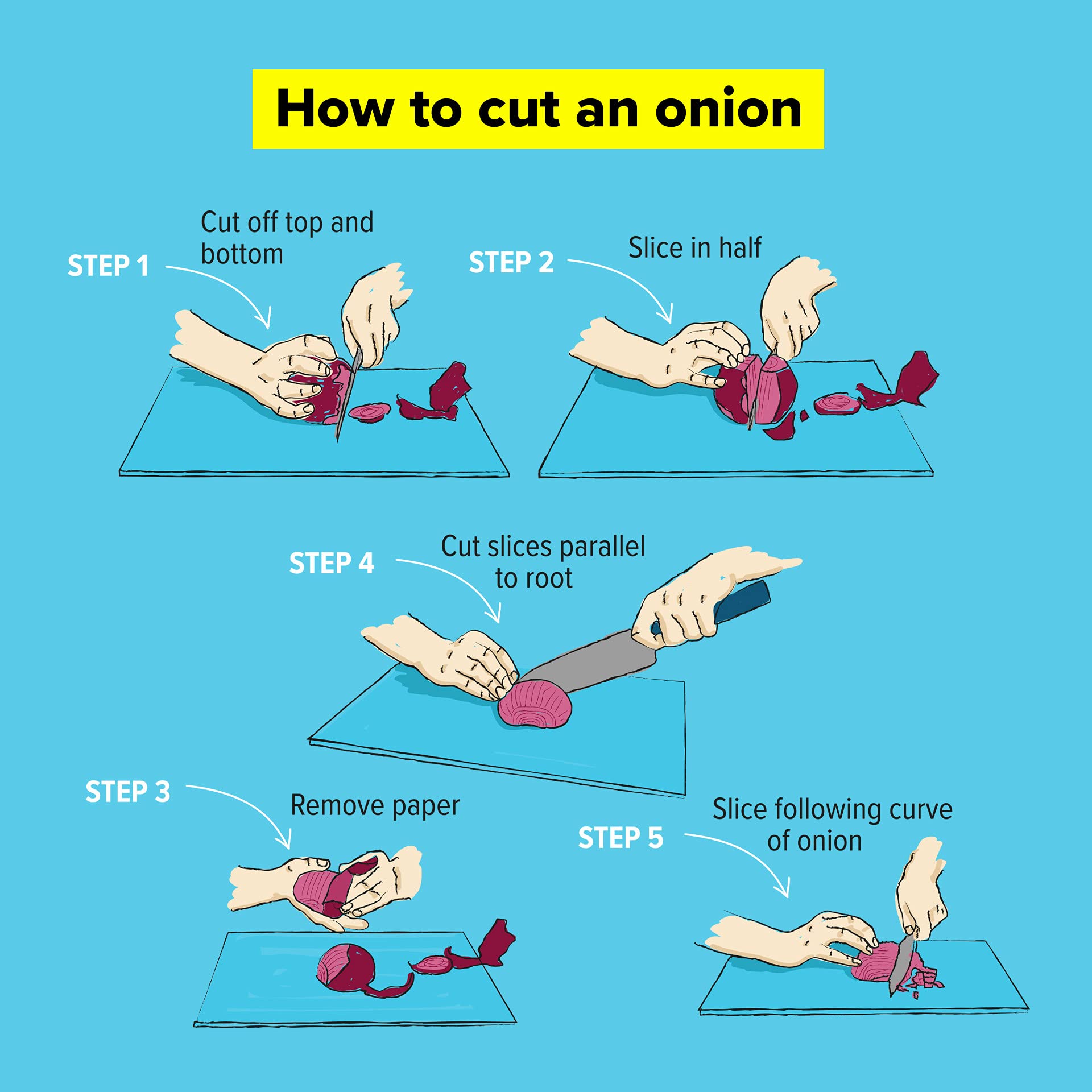 How to cut an onion

STEP 1
Cut off top and bottom

STEP 2
Slice in half

STEP 4
Cut slices parallel to root

STEP 3
Remove paper

STEP 5
Slice following curve of onion