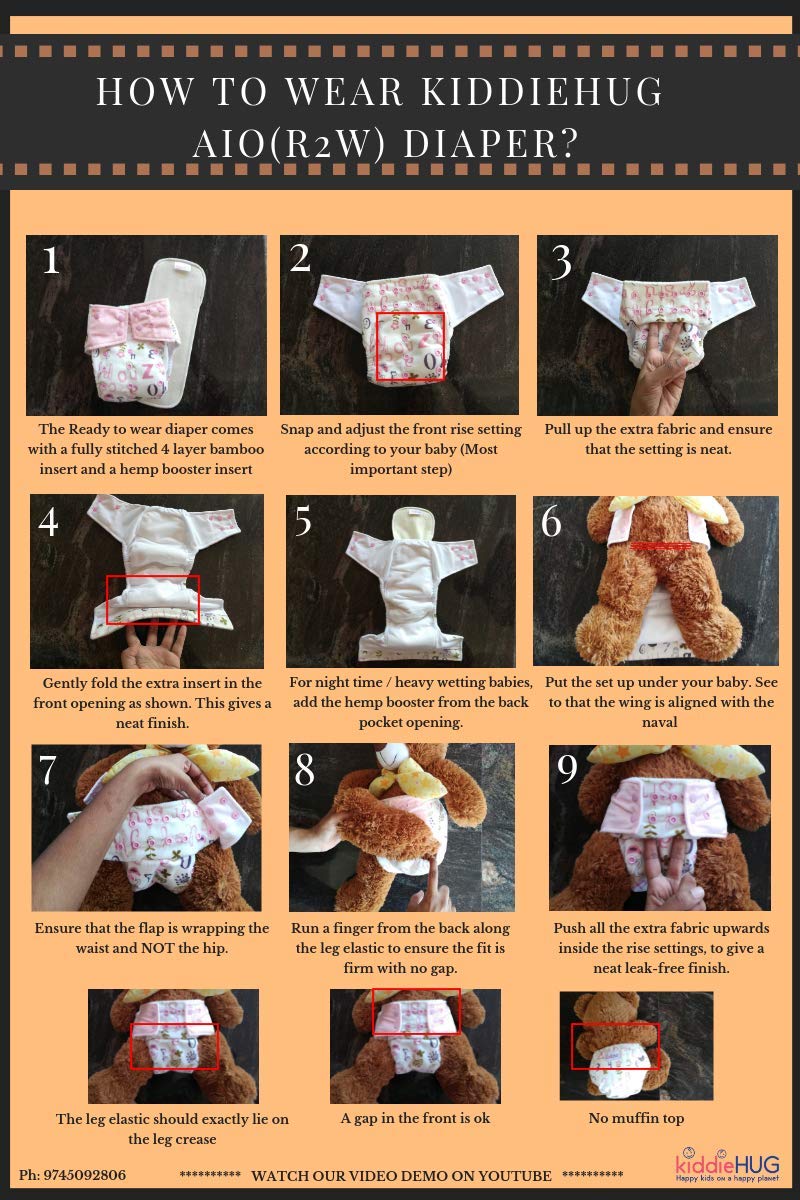 HOW TO WEAR KIDDIEHUG AIO(R2W) DIAPER?

1

The Ready to wear diaper comes with a fully stitched 4 layer bamboo insert and a hemp booster insert

2

Snap and adjust the front rise setting according to your baby (Most important step)

3

Pull up the extra fabric and ensure that the setting is neat.

4

Gently fold the extra insert in the front opening as shown. This gives a neat finish.

5

For night time / heavy wetting babies, add the hemp booster from the back pocket opening.

6

Put the set up under your baby. See to that the wing is aligned with the naval

7

Ensure that the flap is wrapping the waist and NOT the hip.

8

Run a finger from the back along the leg elastic to ensure the fit is firm with no gap.

9

Push all the extra fabric upwards inside the rise settings, to give a neat leak-free finish.

The leg elastic should exactly lie on the leg crease

A gap in the front is ok

No muffin top

Ph: 9745092806

********** WATCH OUR VIDEO DEMO ON YOUTUBE **********

kiddieHUG
Happy kids on a happy planet