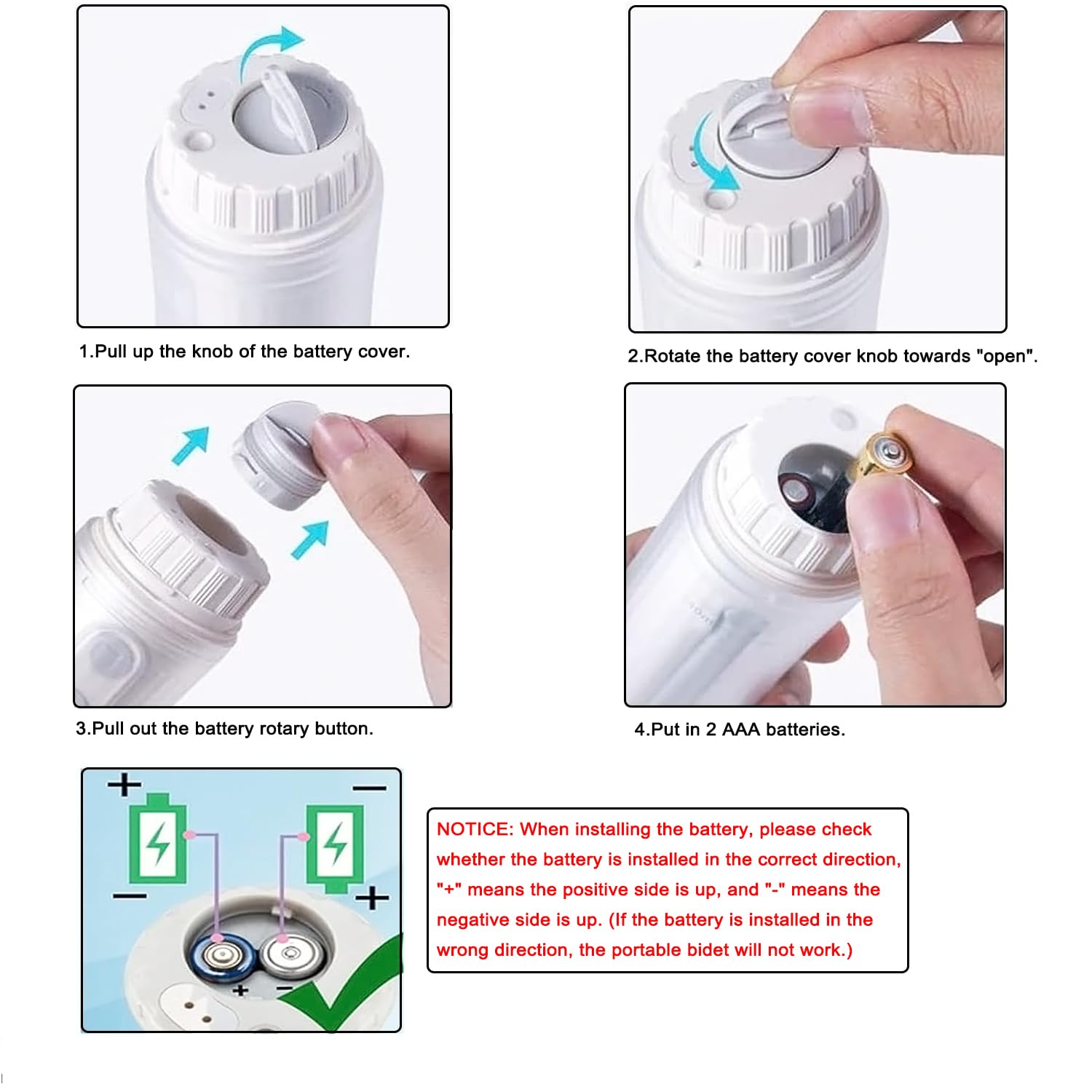 1.Pull up the knob of the battery cover.

2.Rotate the battery cover knob towards "open".

3.Pull out the battery rotary button.

4.Put in 2 AAA batteries.

+ −
− +
+ −

NOTICE: When installing the battery, please check whether the battery is installed in the correct direction, "+" means the positive side is up, and "-" means the negative side is up. (If the battery is installed in the wrong direction, the portable bidet will not work.)