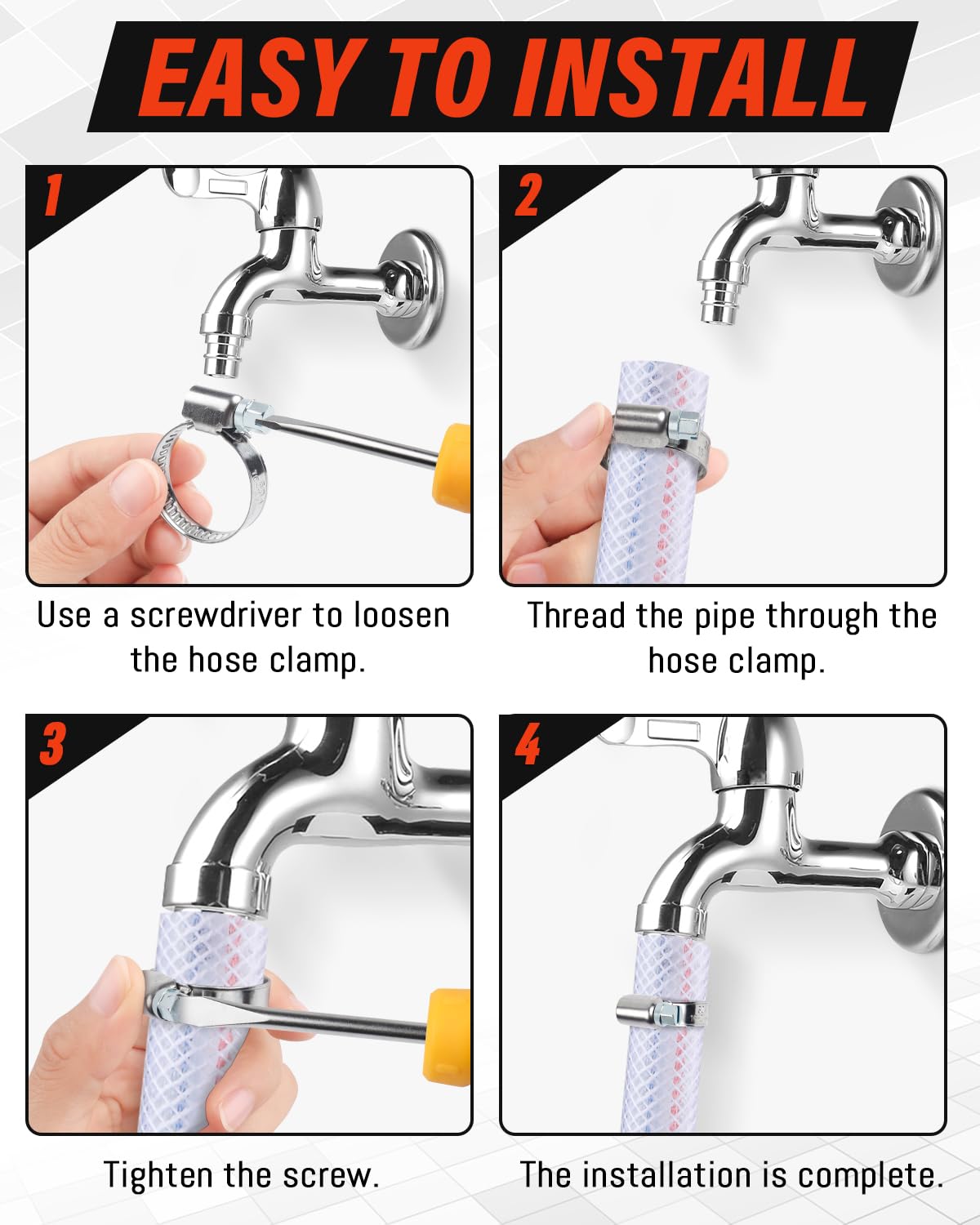 EASY TO INSTALL

1

Use a screwdriver to loosen the hose clamp.

2

Thread the pipe through the hose clamp.

3

Tighten the screw.

4

The installation is complete.