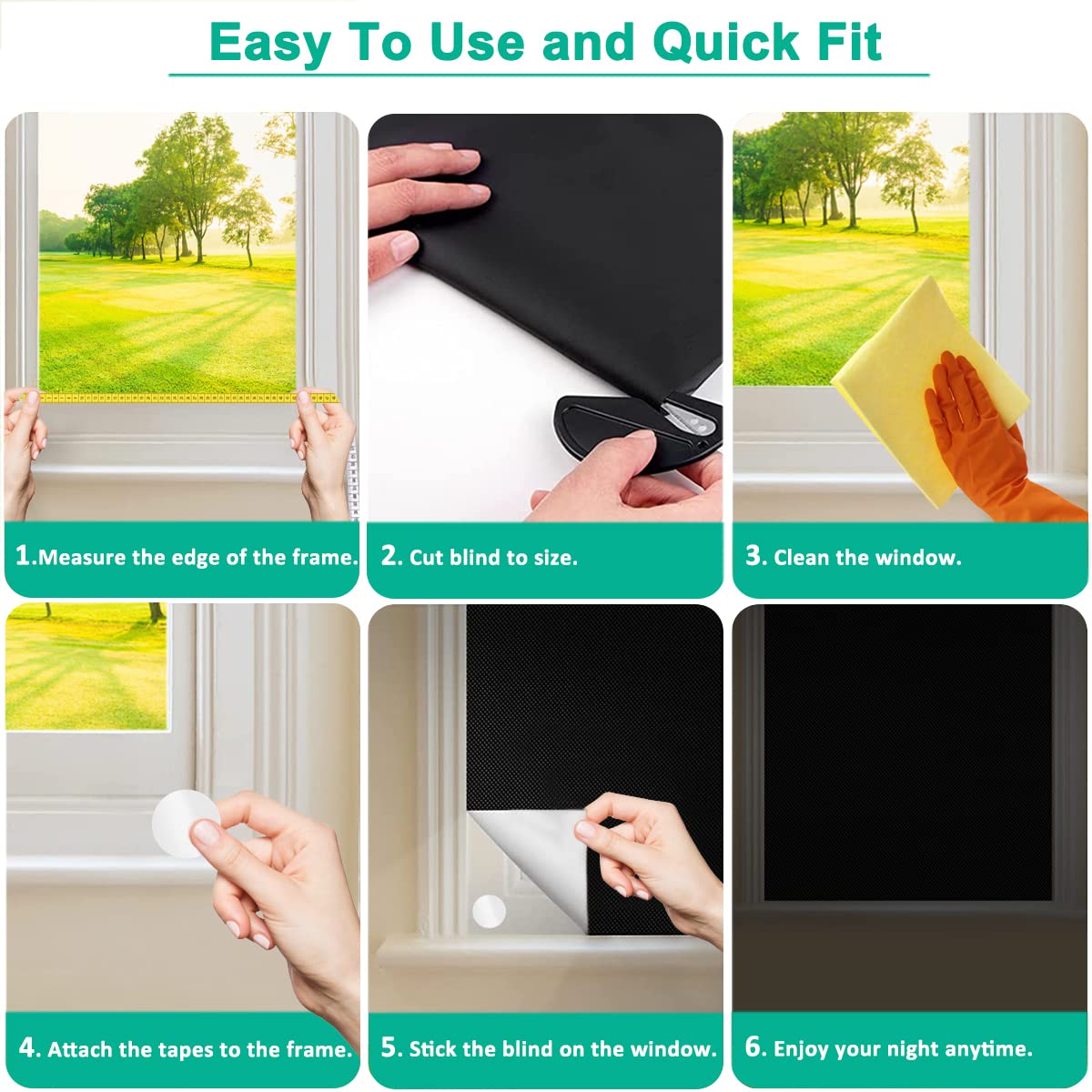 Easy To Use and Quick Fit

1.Measure the edge of the frame.

2. Cut blind to size.

3. Clean the window.

4. Attach the tapes to the frame.

5. Stick the blind on the window.

6. Enjoy your night anytime.