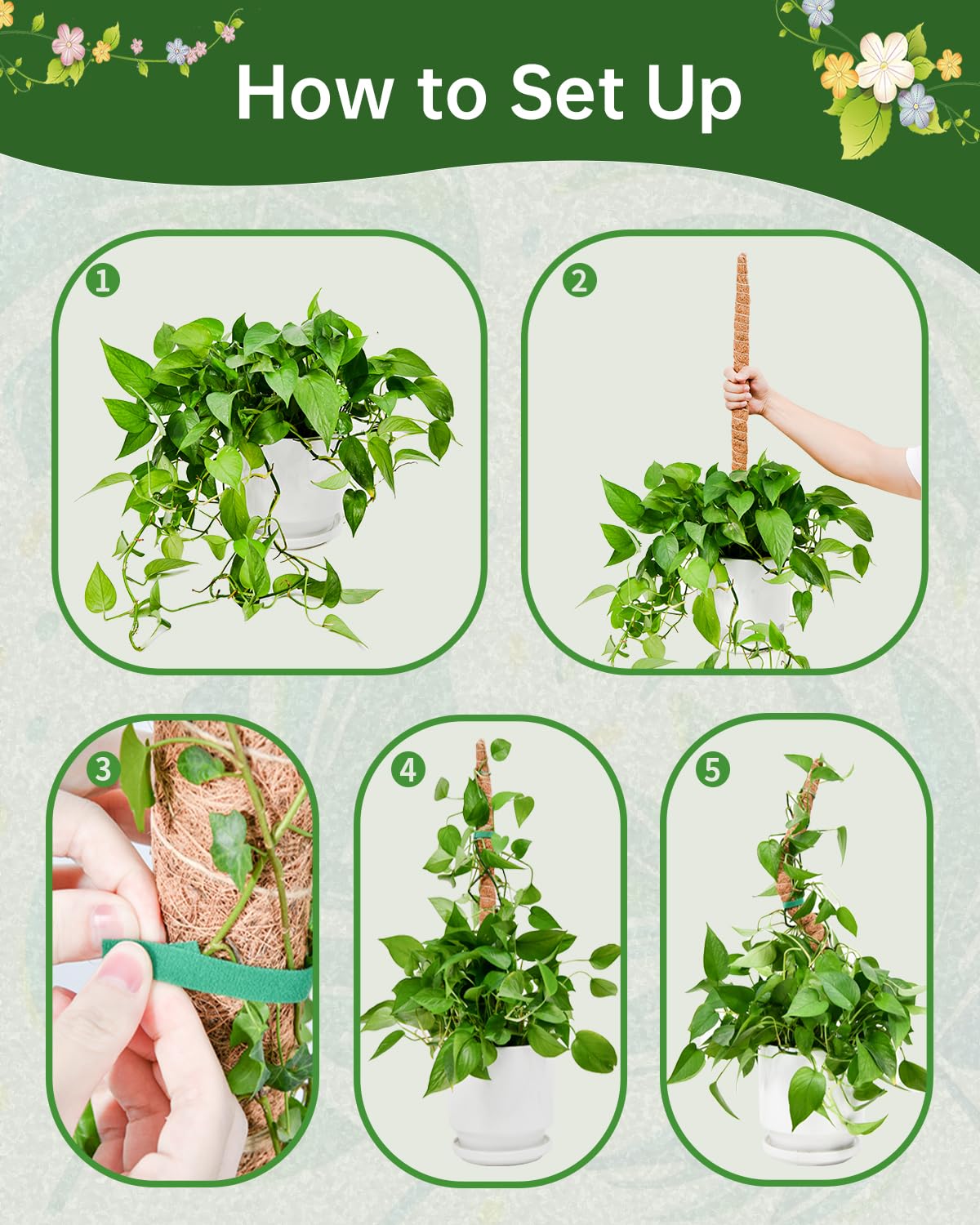 How to Set Up

1

2

3

4

5