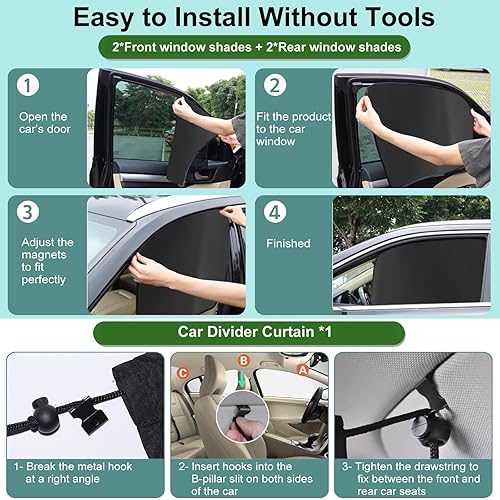 Easy to Install Without Tools

2*Front window shades + 2*Rear window shades

1
Open the car's door

2
Fit the product to the car window

3
Adjust the magnets to fit perfectly

4
Finished

Car Divider Curtain *1

C B A

1- Break the metal hook at a right angle

2- Insert hooks into the B-pillar slit on both sides of the car

3- Tighten the drawstring to fix between the front and rear car seats