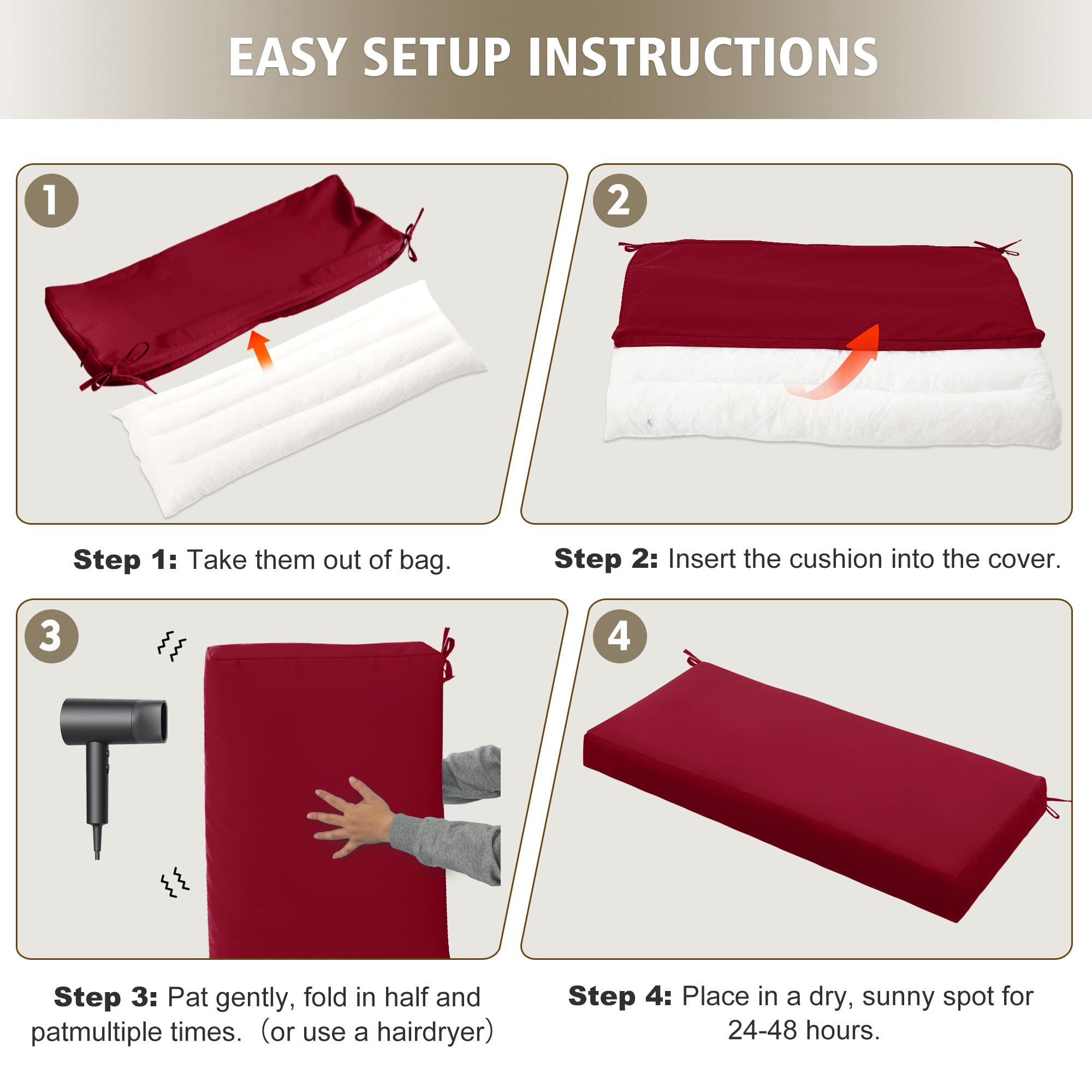 EASY SETUP INSTRUCTIONS

1

2

Step 1: Take them out of bag.

Step 2: Insert the cushion into the cover.

3

4

Step 3: Pat gently, fold in half and patmultiple times. （or use a hairdryer）

Step 4: Place in a dry, sunny spot for 24-48 hours.