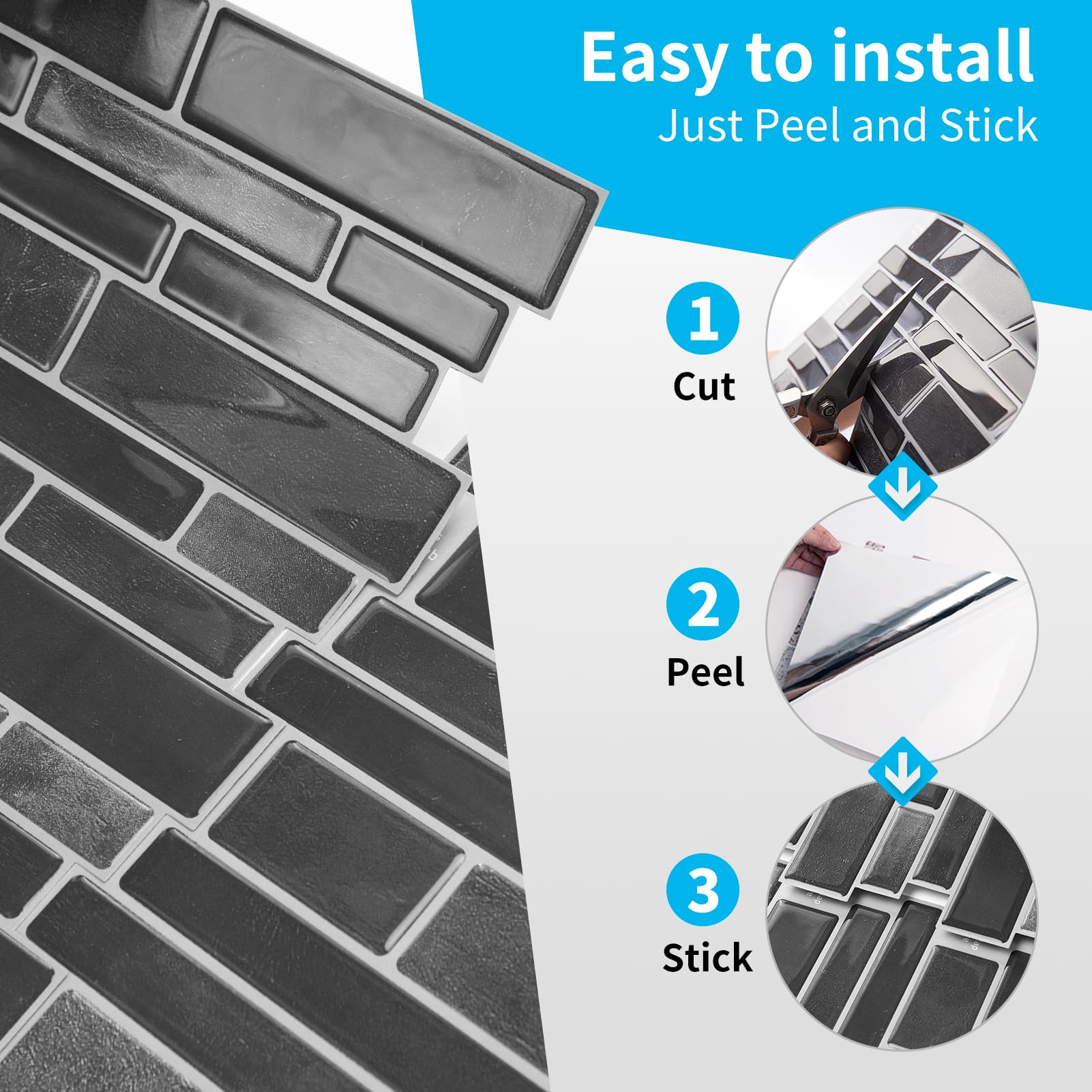 Easy to install
Just Peel and Stick

1
Cut

2
Peel

3
Stick