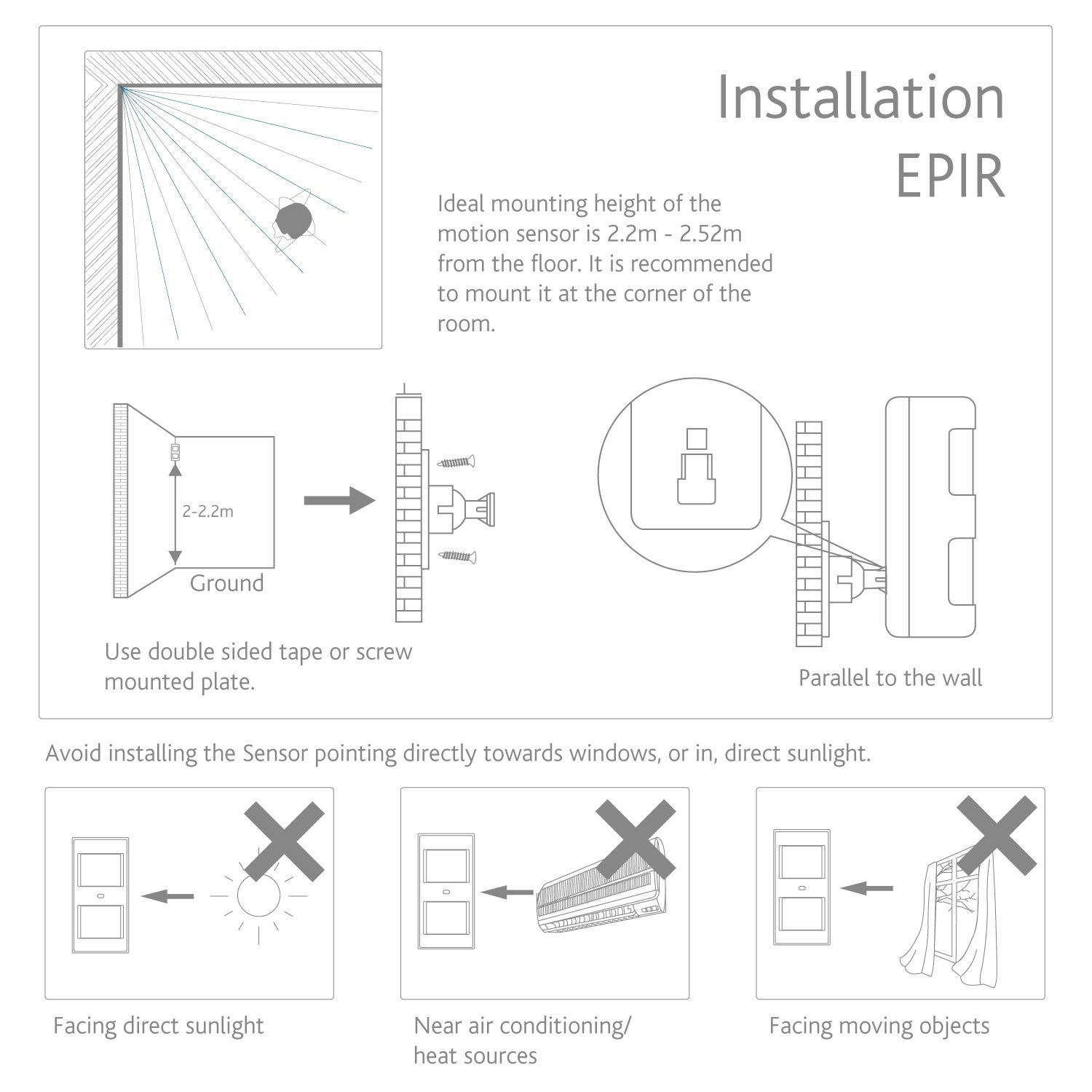 Installation EPIR

Ideal mounting height of the motion sensor is 2.2m - 2.52m from the floor. It is recommended to mount it at the corner of the room.

2-2.2m

Ground

Use double sided tape or screw mounted plate.

Parallel to the wall

Avoid installing the Sensor pointing directly towards windows, or in, direct sunlight.

Facing direct sunlight

Near air conditioning/ heat sources

Facing moving objects