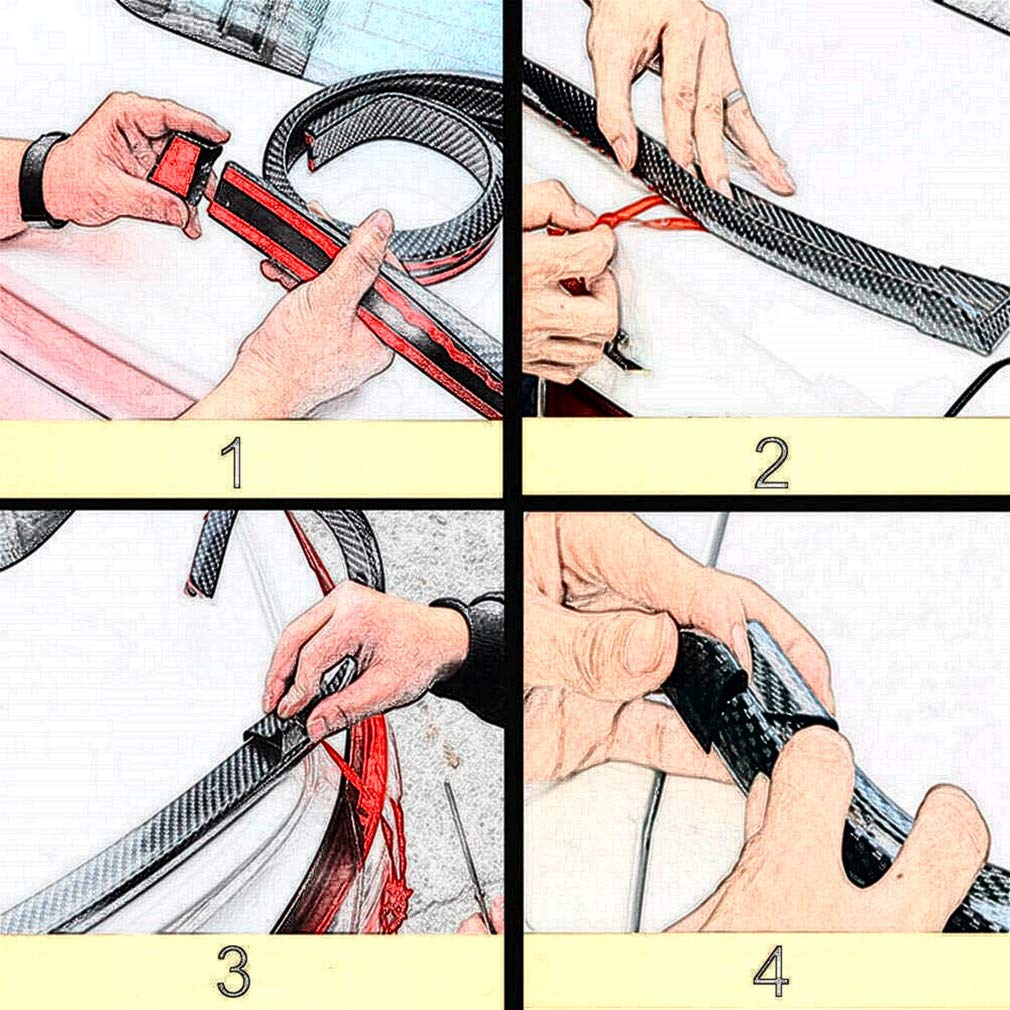 1

2

3

4