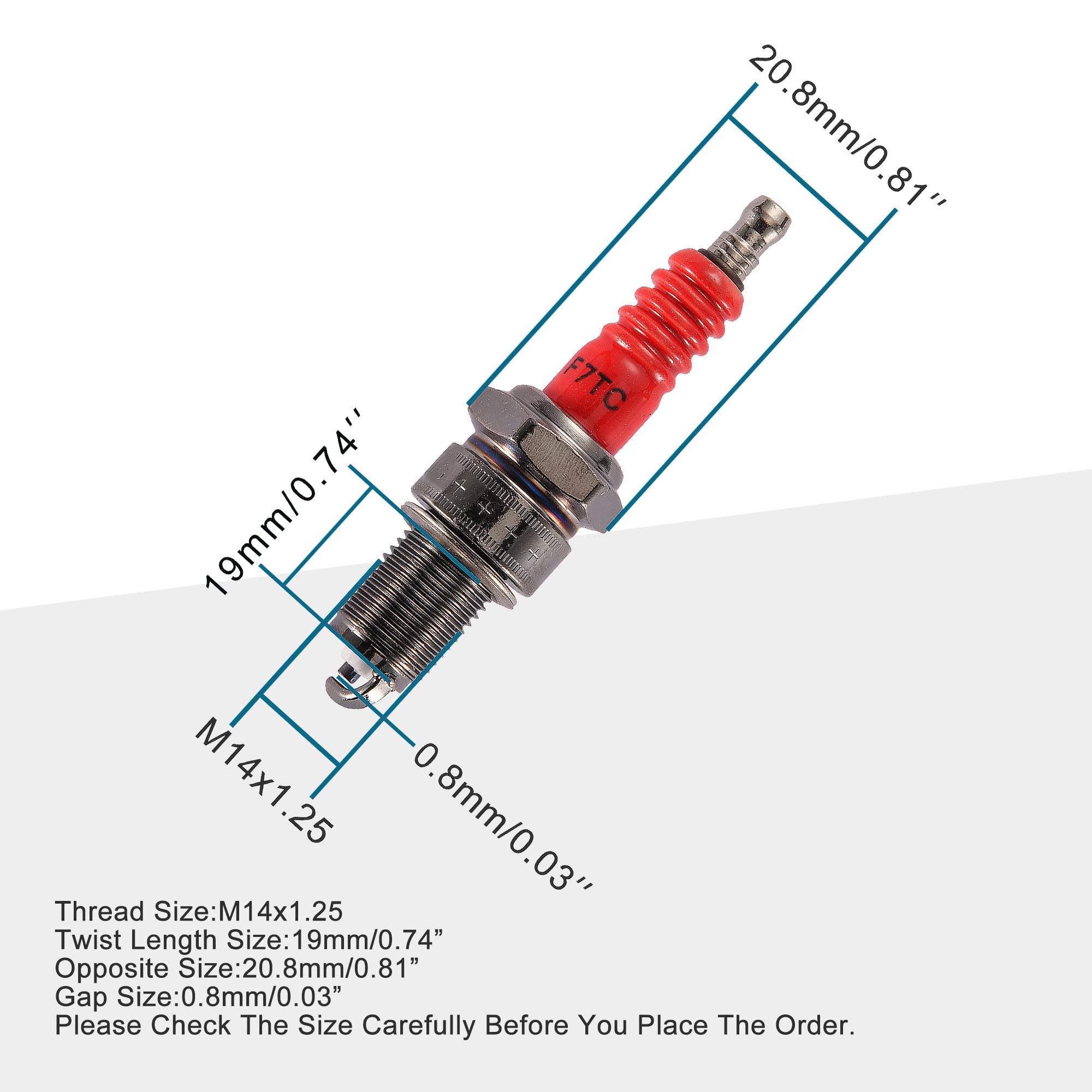 20.8mm/0.81''

F7TC

19mm/0.74''

M14x1.25

0.8mm/0.03''

Thread Size:M14x1.25
Twist Length Size:19mm/0.74”
Opposite Size:20.8mm/0.81”
Gap Size:0.8mm/0.03”
Please Check The Size Carefully Before You Place The Order.