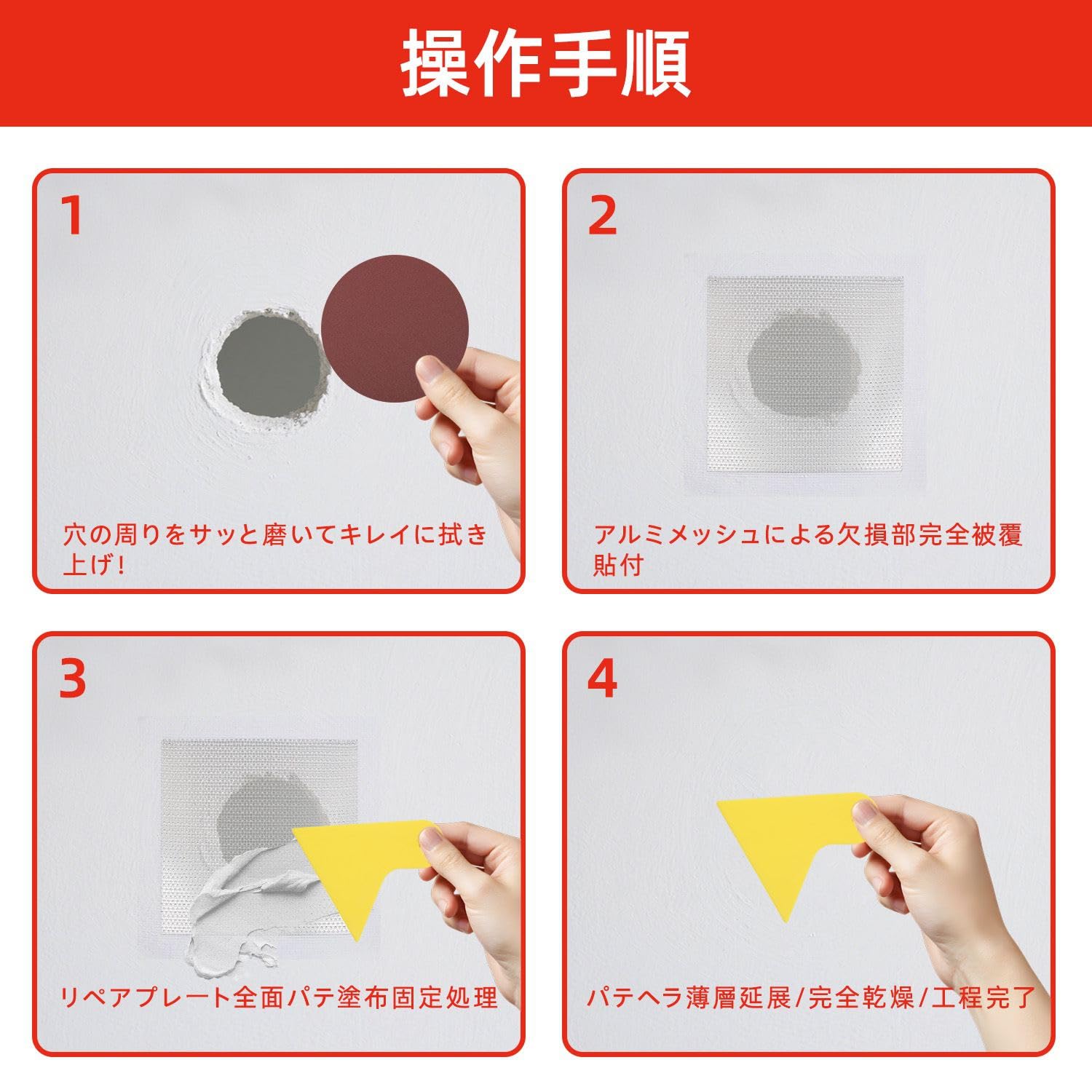 操作手順

1

穴の周りをサッと磨いてキレイに拭き上げ!

2

アルミメッシュによる欠損部完全被覆貼付

3

リペアプレート全面パテ塗布固定処理

4

パテヘラ薄層延展/完全乾燥/工程完了