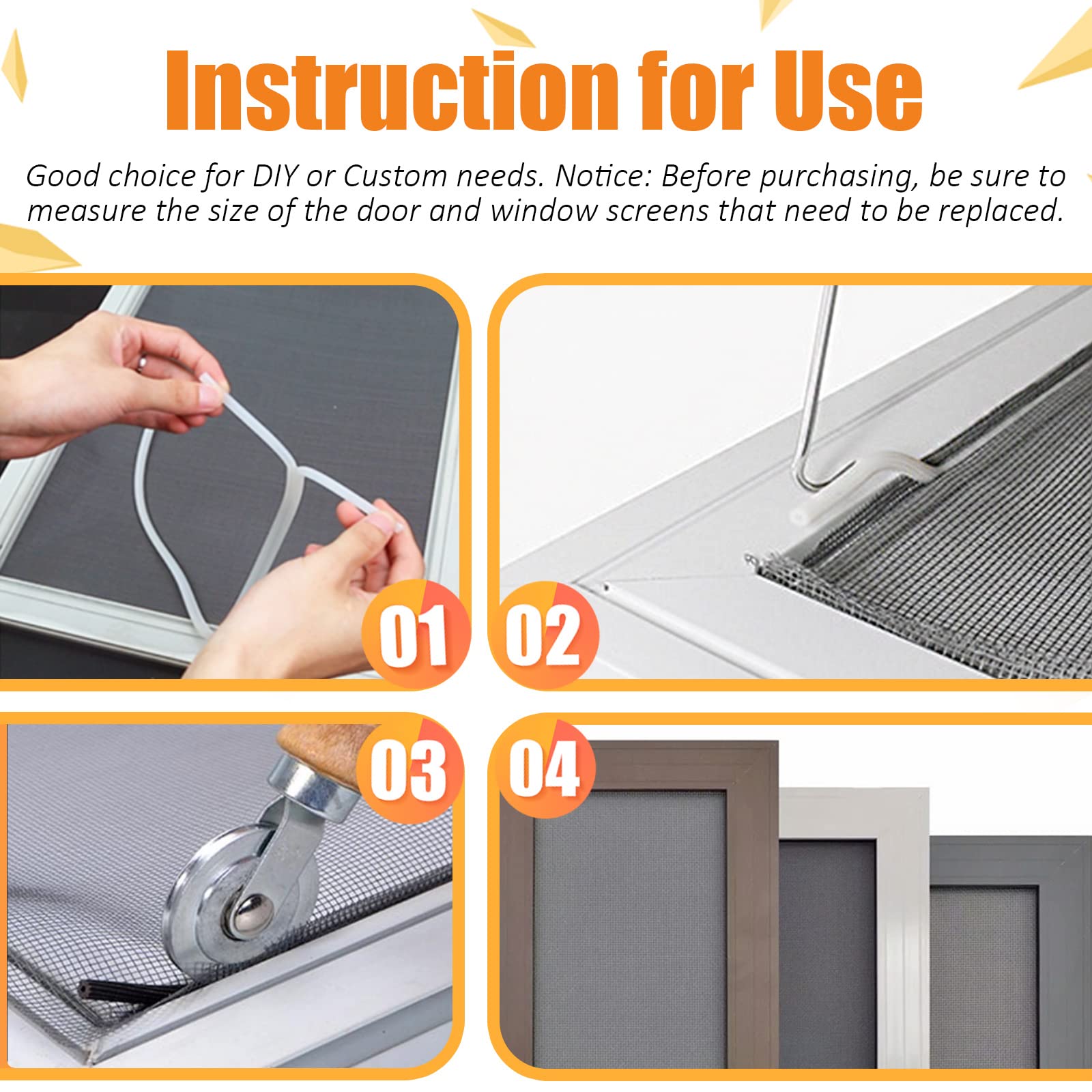 Instruction for Use

Good choice for DIY or Custom needs. Notice: Before purchasing, be sure to measure the size of the door and window screens that need to be replaced.

01

02

03

04