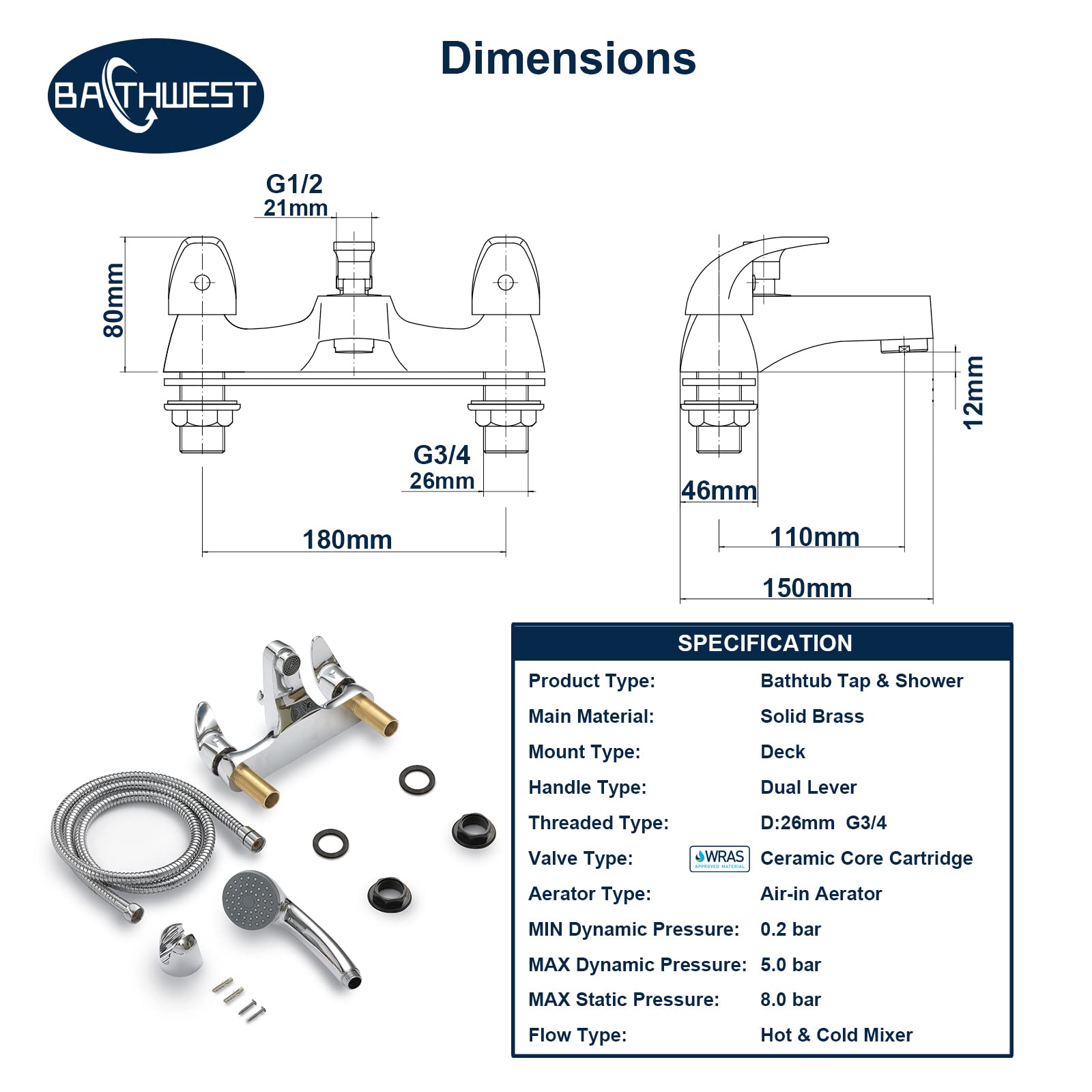 BATHWEST

Dimensions

G1/2
21mm

80mm

G3/4
26mm

180mm

12mm

46mm

110mm

150mm

SPECIFICATION

| Product Type: | Bathtub Tap & Shower |
|---|---|
| Main Material: | Solid Brass |
| Mount Type: | Deck |
| Handle Type: | Dual Lever |
| Threaded Type: | D:26mm G3/4 |
| Valve Type: WRAS APPROVED MATERIAL | Ceramic Core Cartridge |
| Aerator Type: | Air-in Aerator |
| MIN Dynamic Pressure: | 0.2 bar |
| MAX Dynamic Pressure: | 5.0 bar |
| MAX Static Pressure: | 8.0 bar |
| Flow Type: | Hot & Cold Mixer |