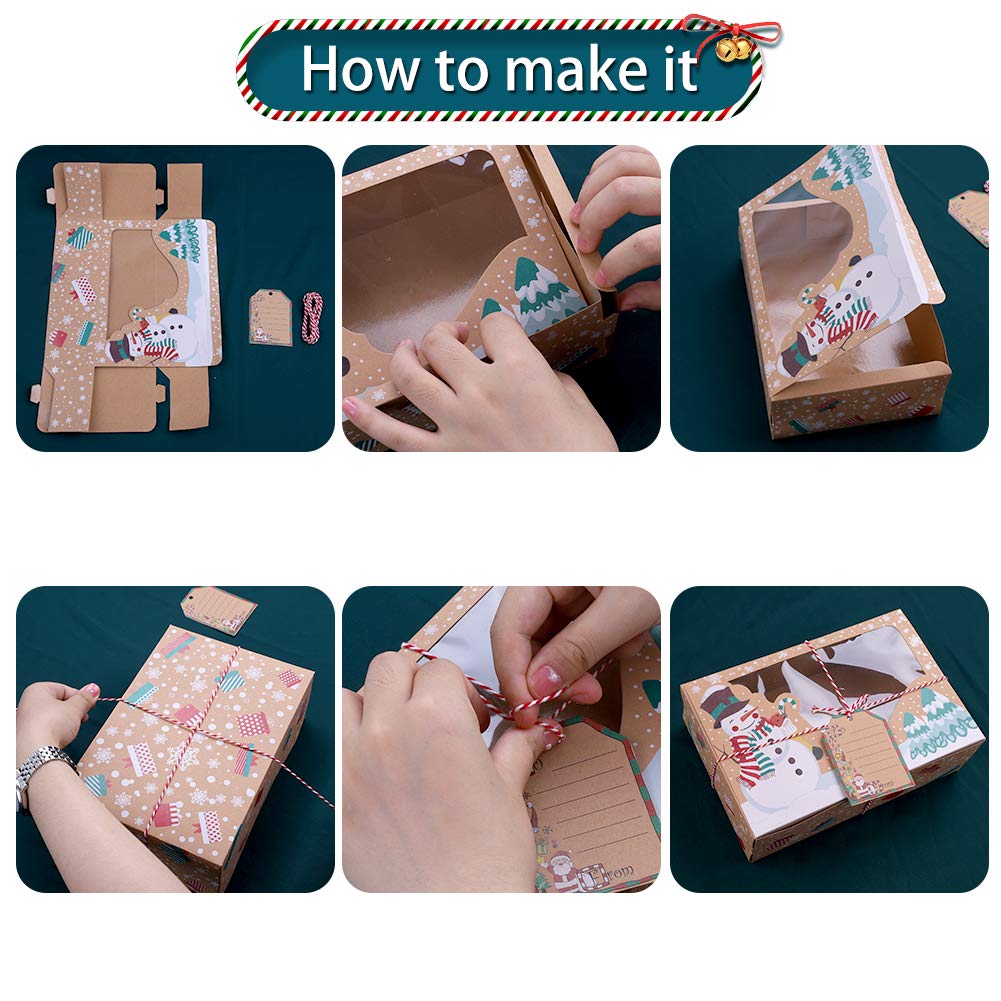 How to make it