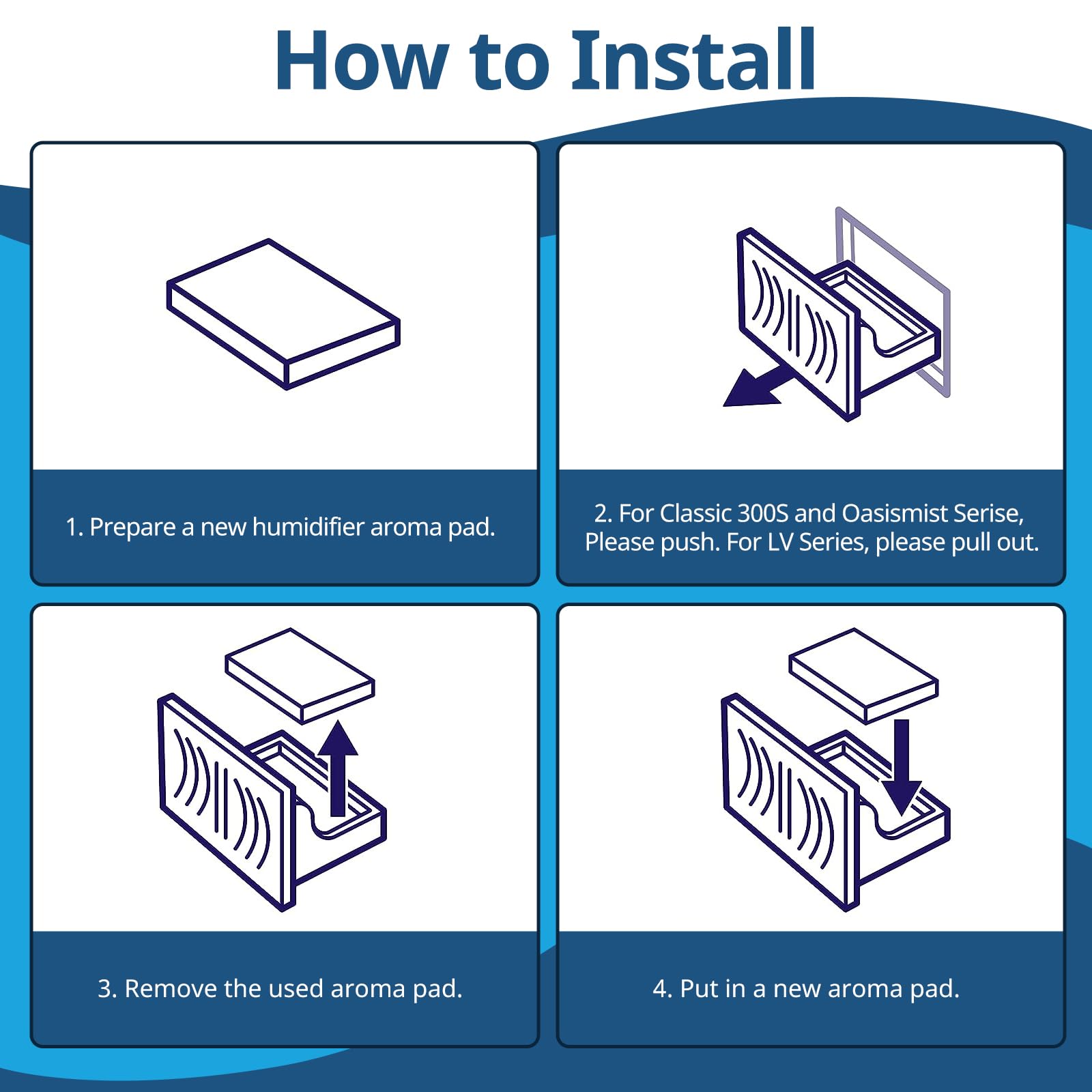 How to Install

1. Prepare a new humidifier aroma pad.

2. For Classic 300S and Oasismist Serise, Please push. For LV Series, please pull out.

3. Remove the used aroma pad.

4. Put in a new aroma pad.