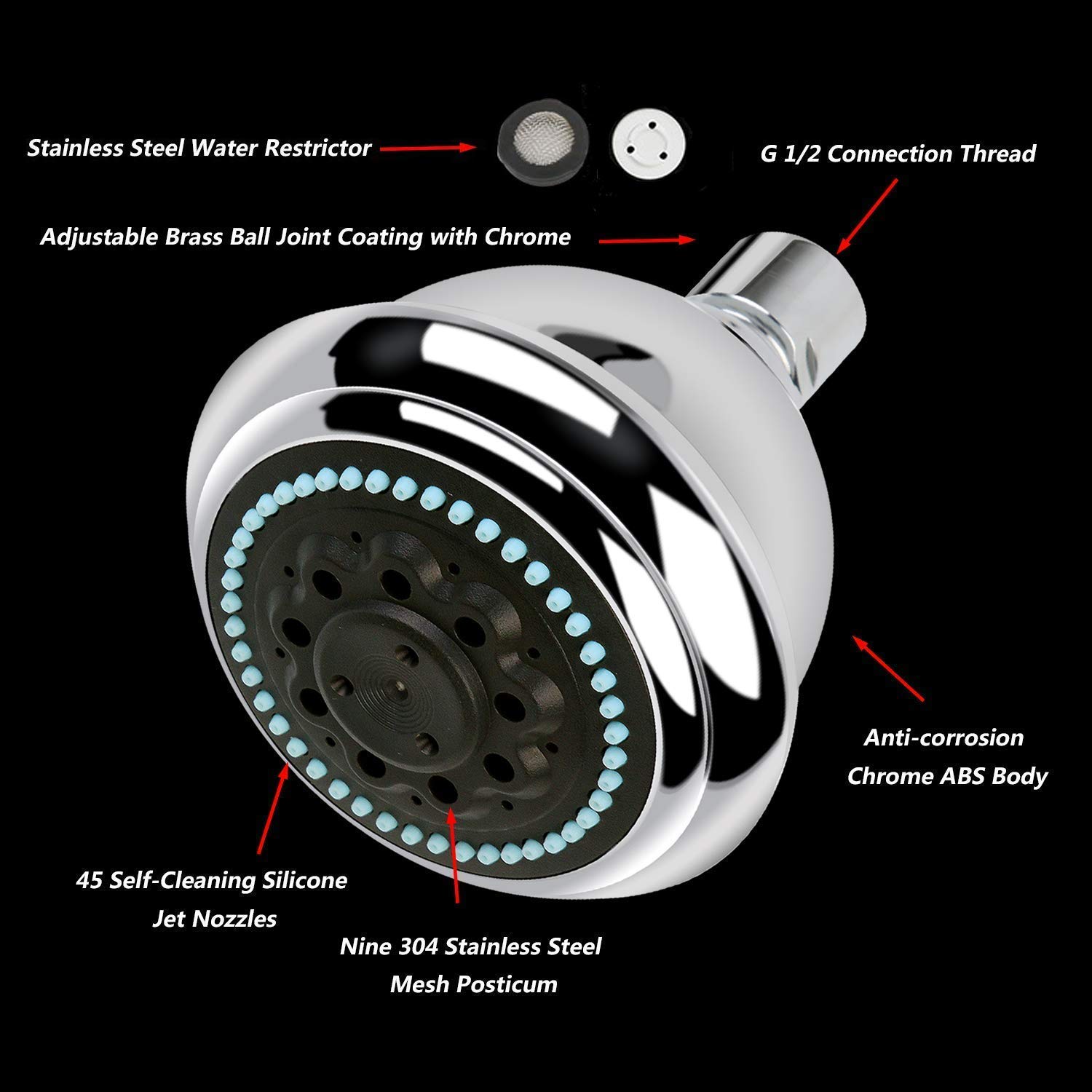 Stainless Steel Water Restrictor

G 1/2 Connection Thread

Adjustable Brass Ball Joint Coating with Chrome

Anti-corrosion Chrome ABS Body

45 Self-Cleaning Silicone Jet Nozzles

Nine 304 Stainless Steel Mesh Posticum