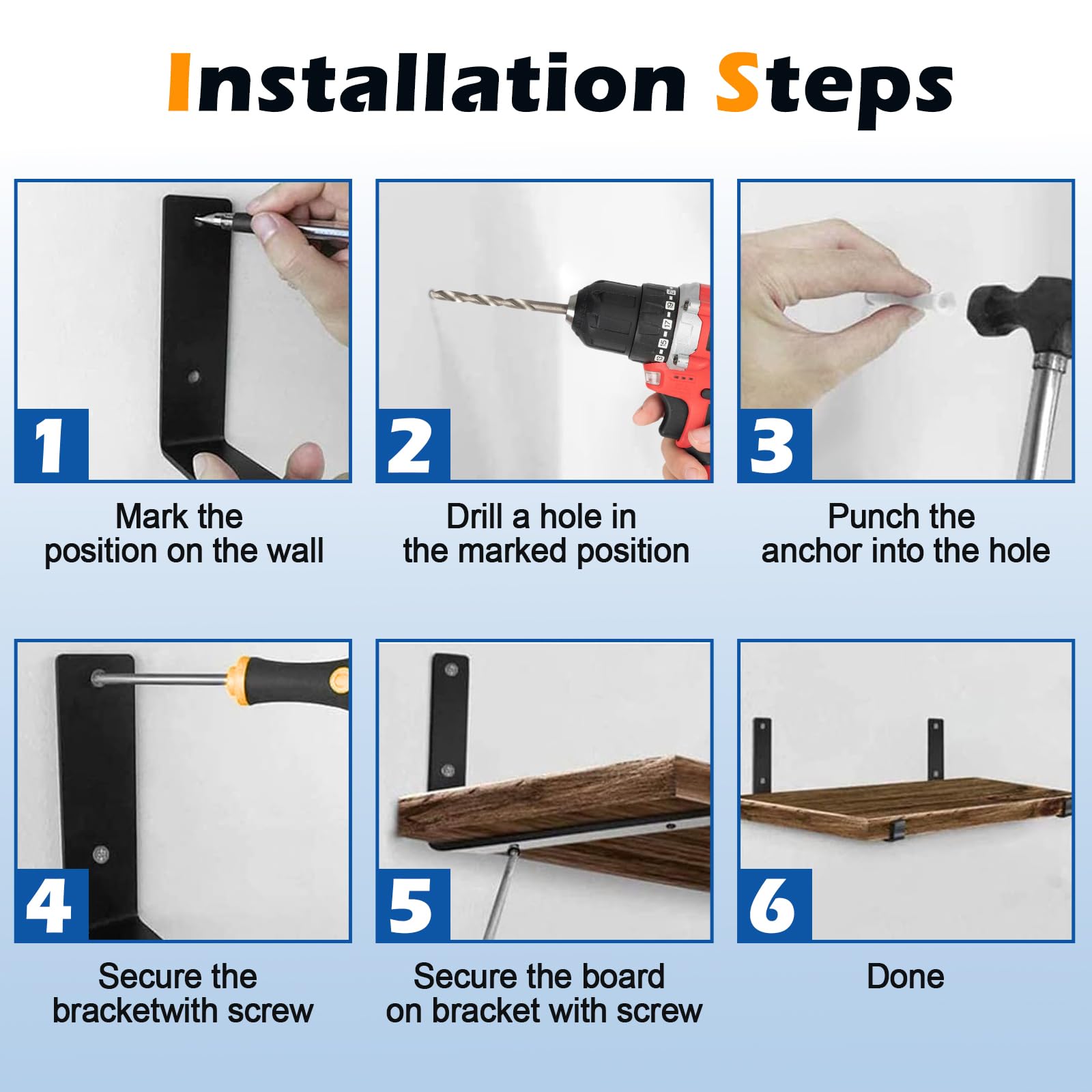 Installation Steps

1
Mark the position on the wall

2
Drill a hole in the marked position

3
Punch the anchor into the hole

4
Secure the bracketwith screw

5
Secure the board on bracket with screw

6
Done