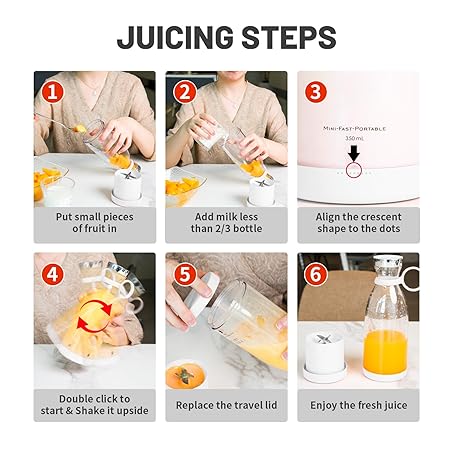 JUICING STEPS

1
Put small pieces of fruit in

2
Add milk less than 2/3 bottle

3
MINI-FAST-PORTABLE
350 mL
Align the crescent shape to the dots

4
Double click to start & Shake it upside

5
Replace the travel lid

6
Enjoy the fresh juice