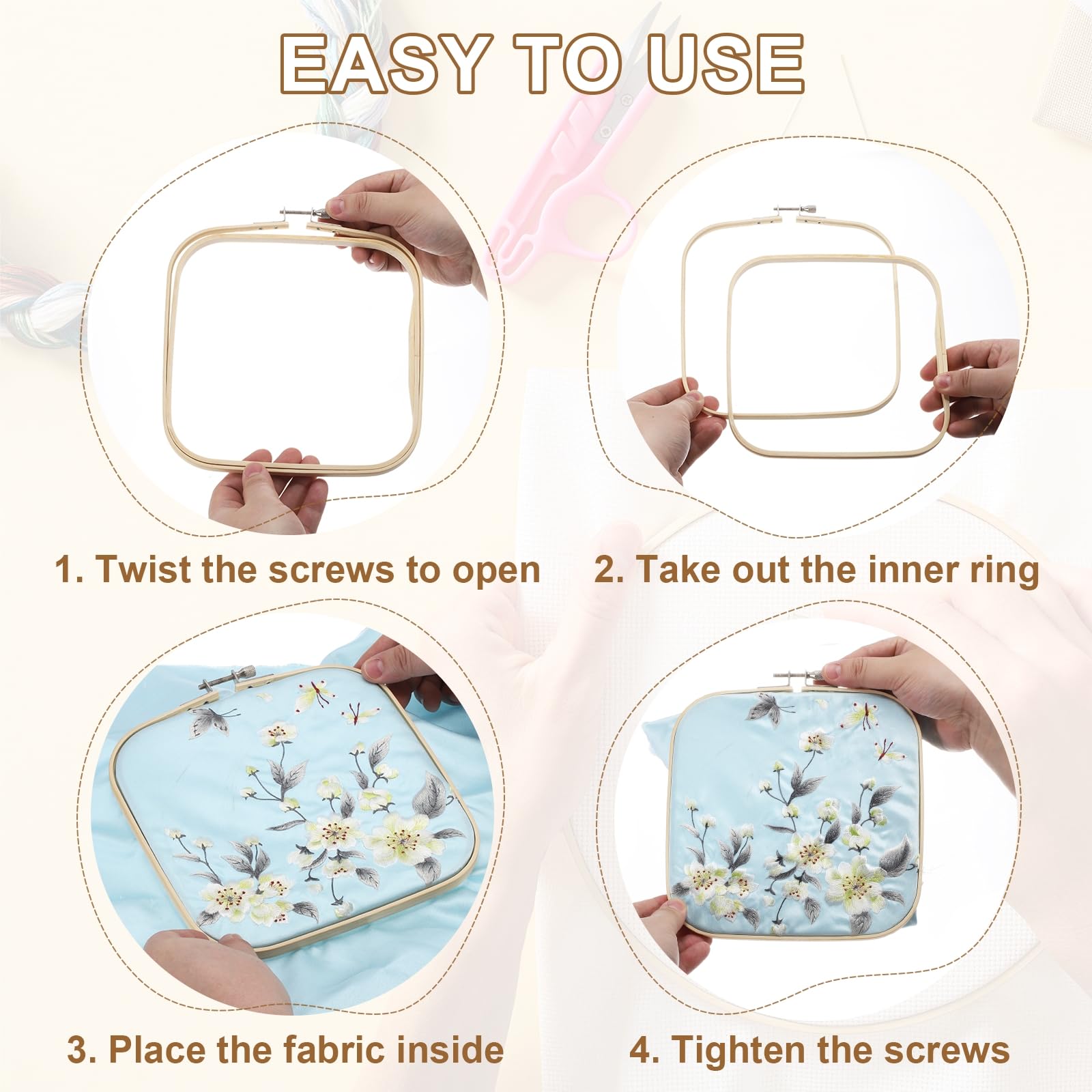 EASY TO USE

1. Twist the screws to open

2. Take out the inner ring

3. Place the fabric inside

4. Tighten the screws