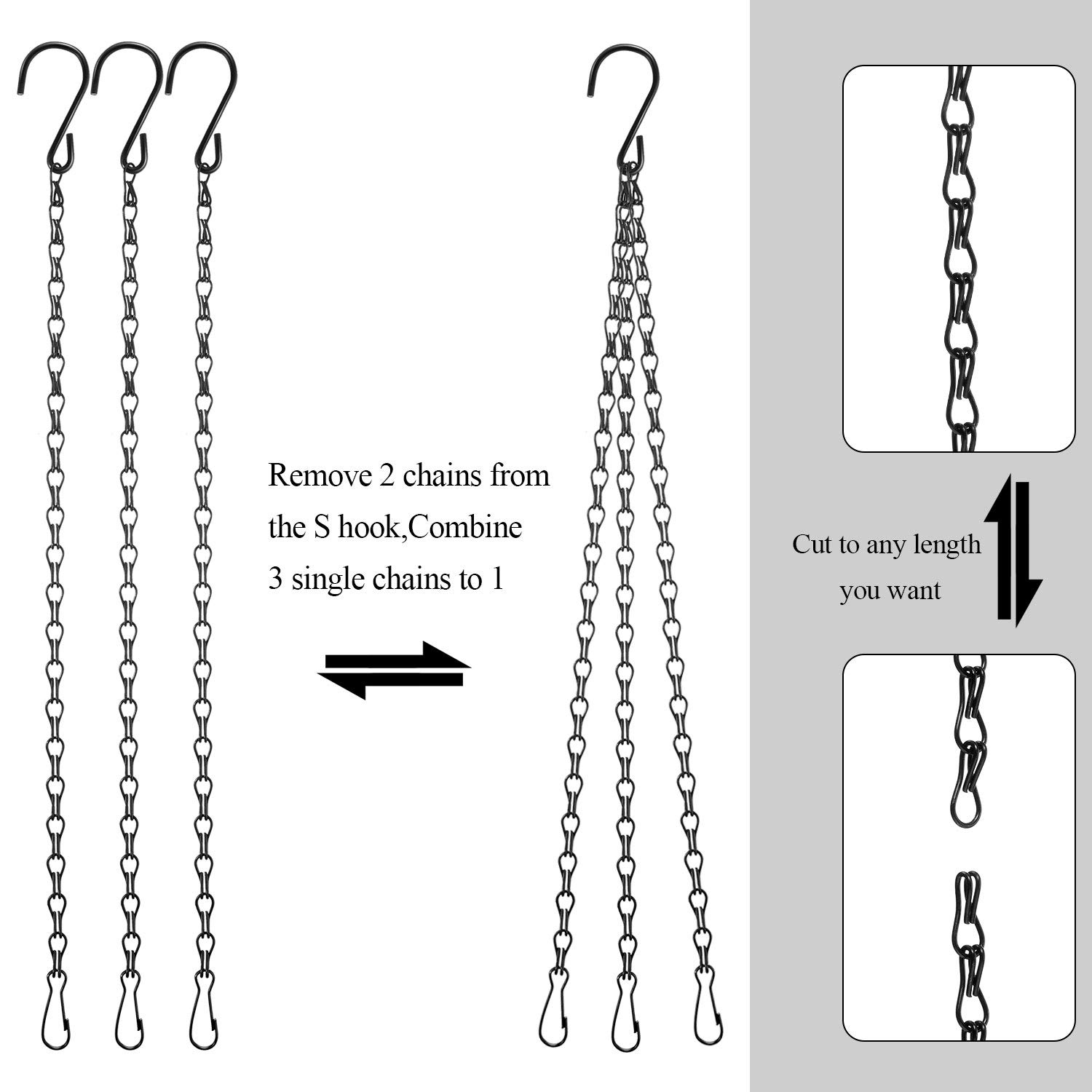 Remove 2 chains from the S hook,Combine 3 single chains to 1

Cut to any length you want