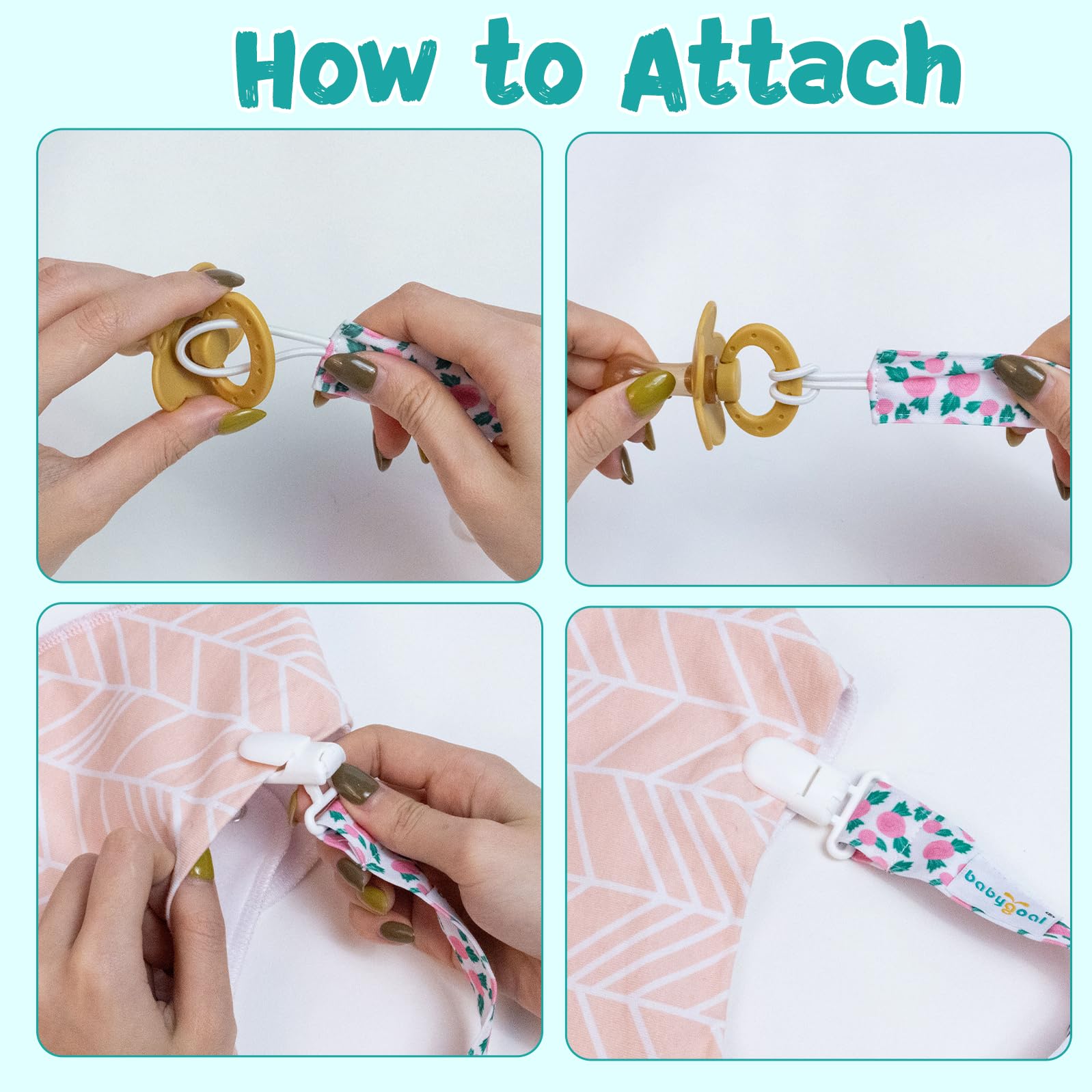 How to Attach

babygoal