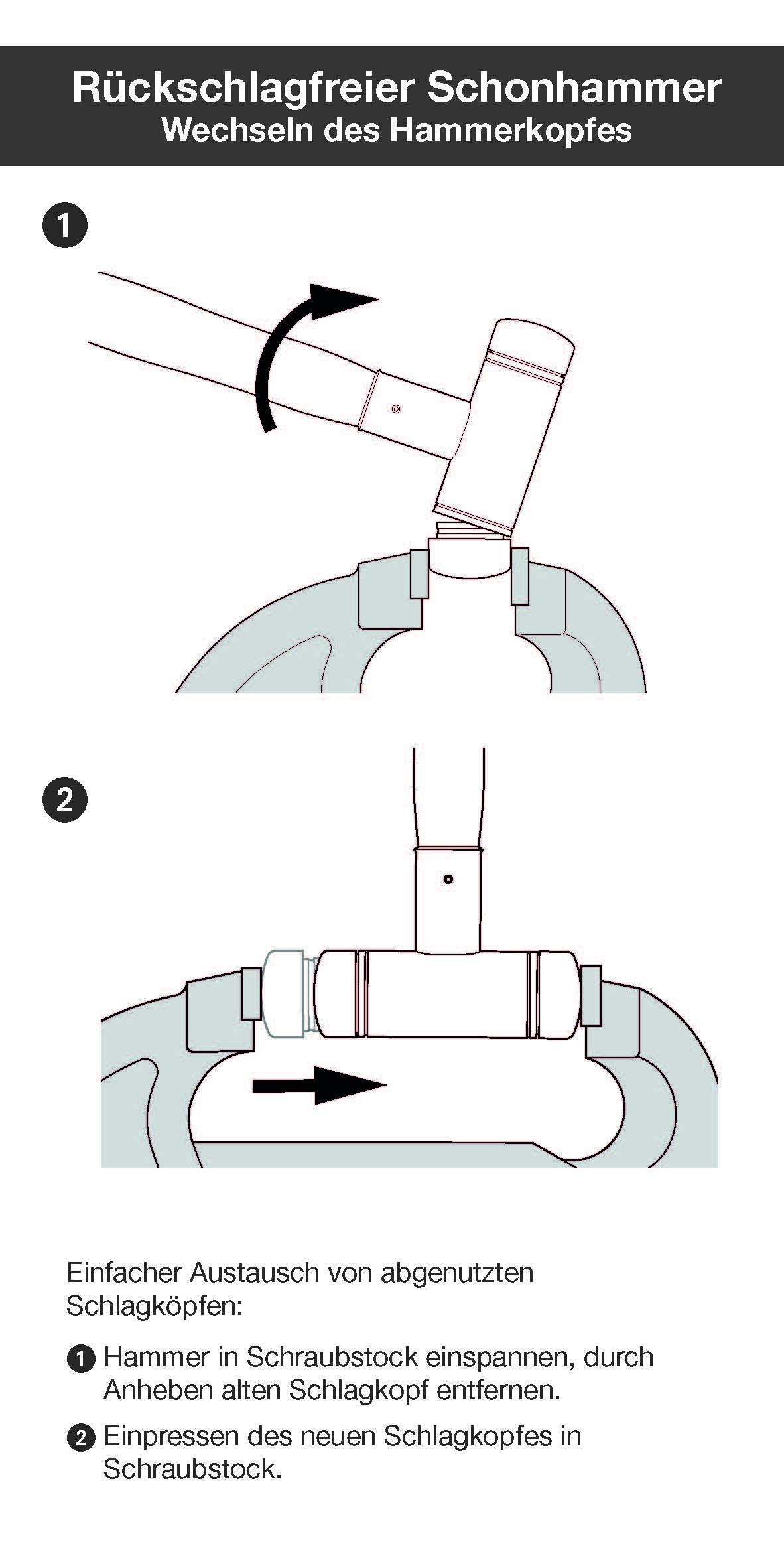 Rückschlagfreier Schonhammer
Wechseln des Hammerkopfes

1

2

Einfacher Austausch von abgenutzten Schlagköpfen:

1 Hammer in Schraubstock einspannen, durch Anheben alten Schlagkopf entfernen.

2 Einpressen des neuen Schlagkopfes in Schraubstock.