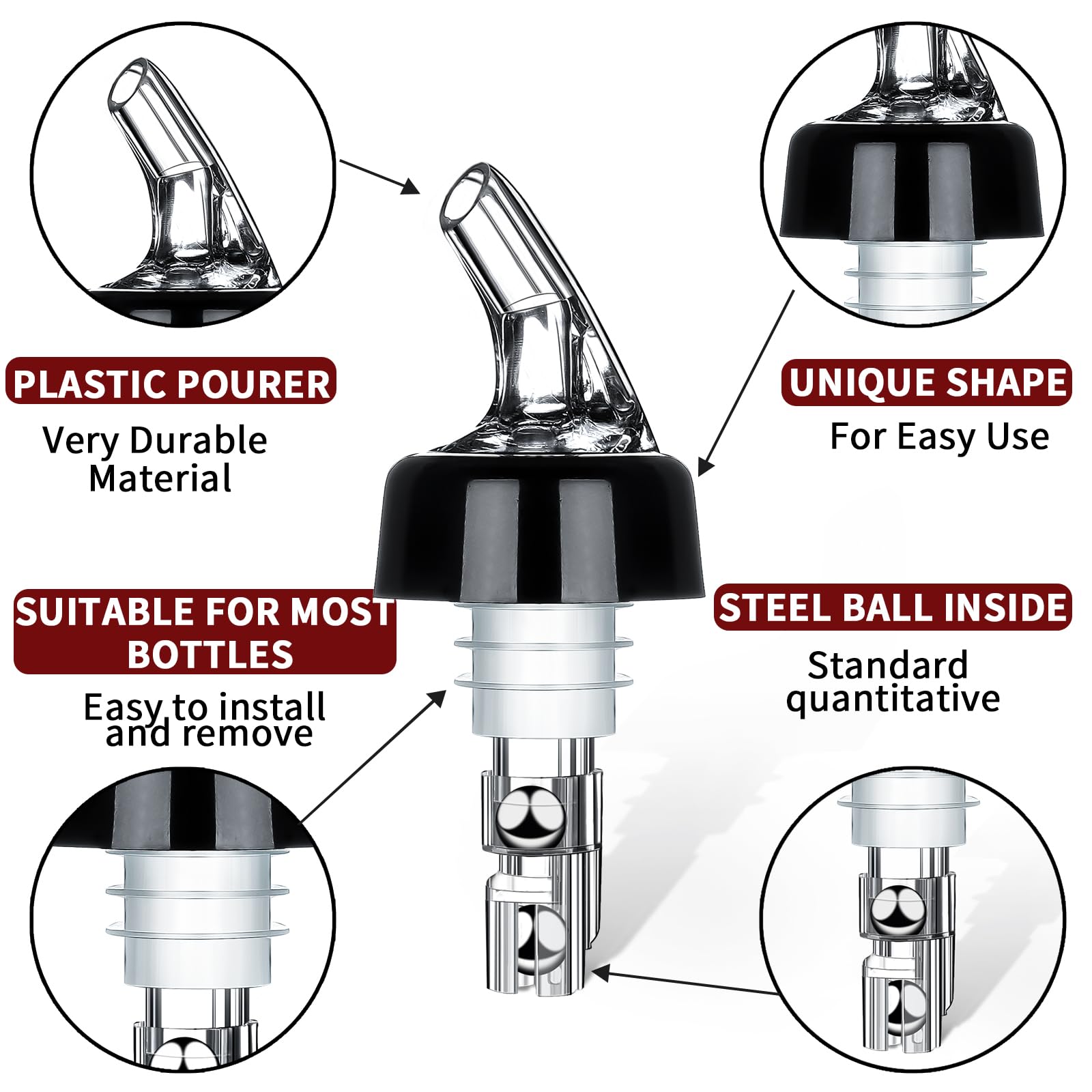 PLASTIC POURER

Very Durable Material

UNIQUE SHAPE

For Easy Use

SUITABLE FOR MOST BOTTLES

Easy to install and remove

STEEL BALL INSIDE

Standard quantitative