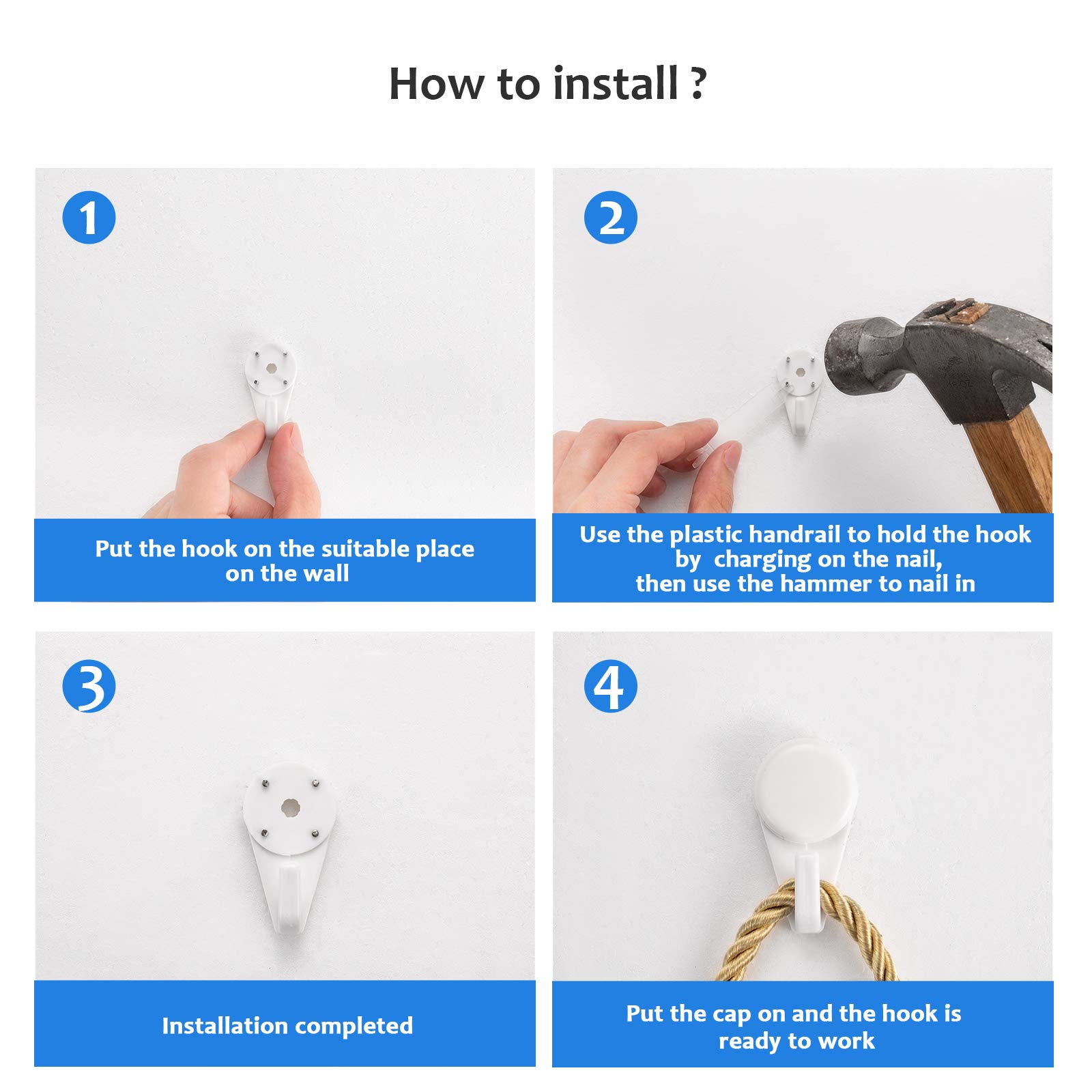 How to install ?

1

Put the hook on the suitable place on the wall

2

Use the plastic handrail to hold the hook by charging on the nail, then use the hammer to nail in

3

Installation completed

4

Put the cap on and the hook is ready to work