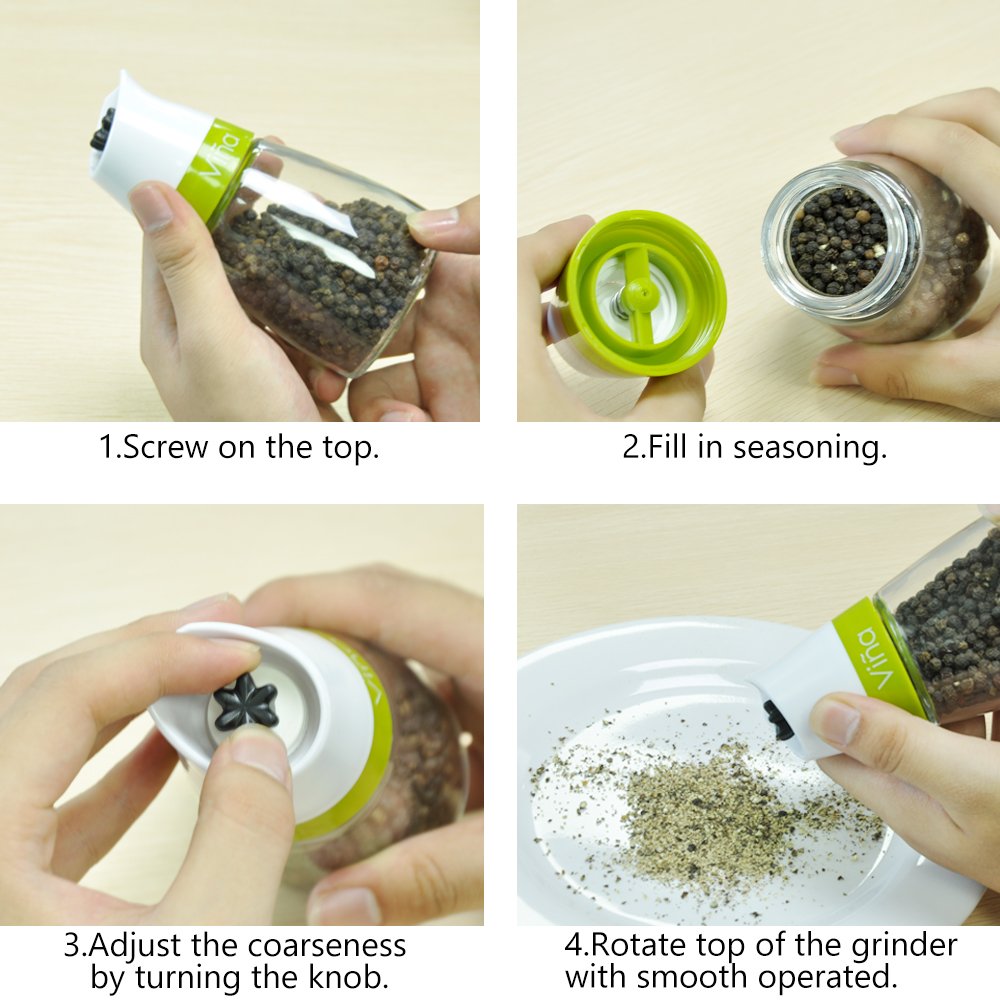 Viña

1.Screw on the top.

2.Fill in seasoning.

3.Adjust the coarseness by turning the knob.

Viña

4.Rotate top of the grinder with smooth operated.