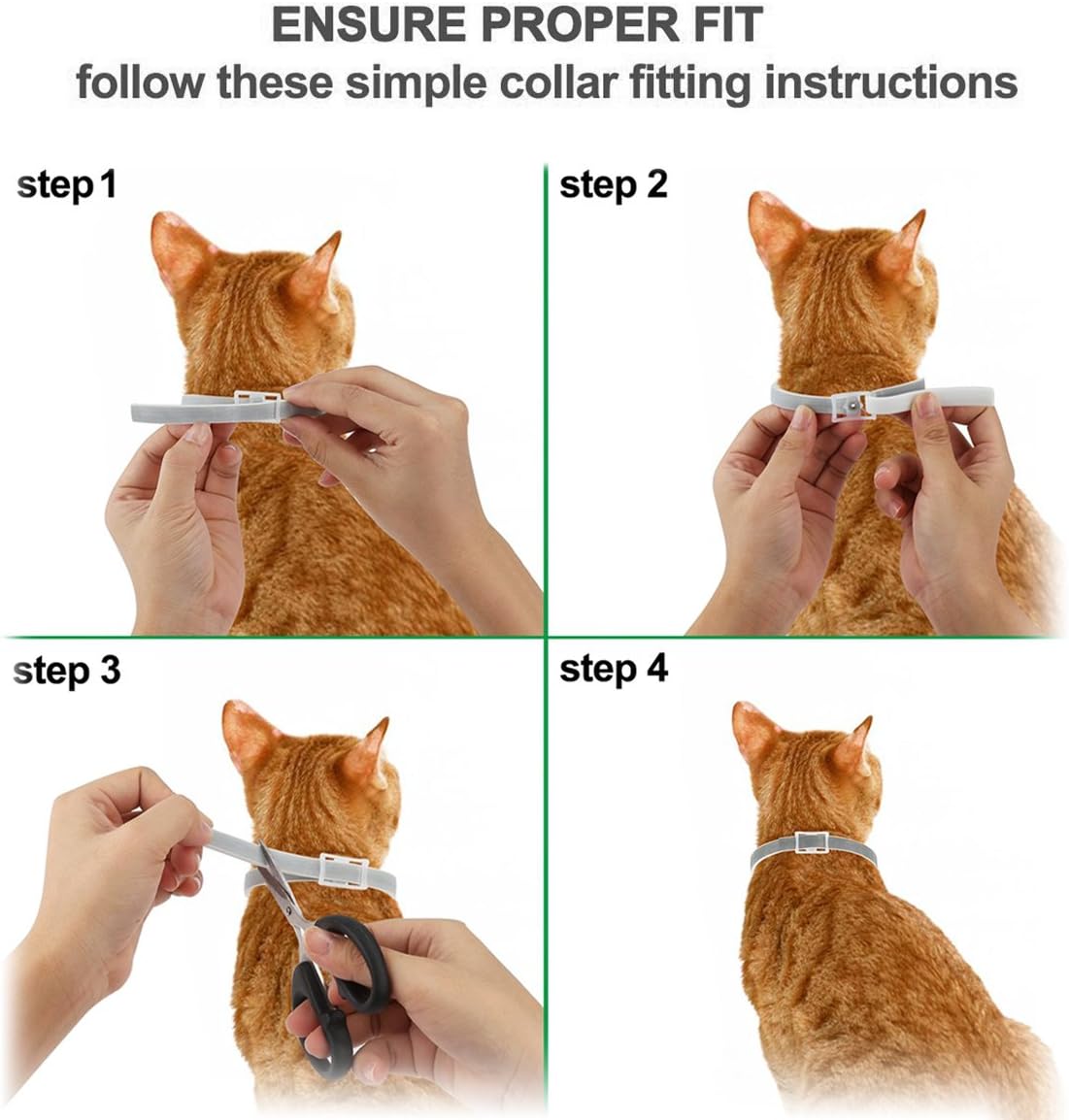 ENSURE PROPER FIT
follow these simple collar fitting instructions

step 1

step 2

step 3

step 4