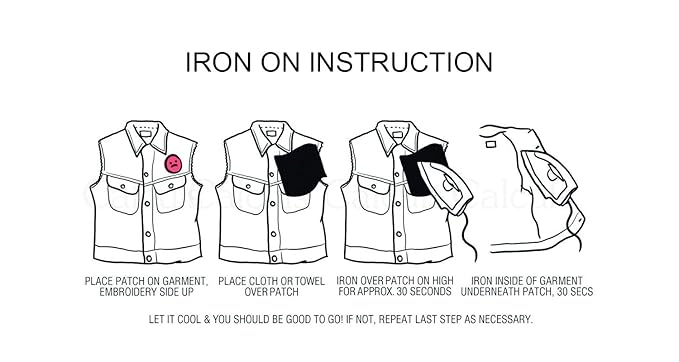 IRON ON INSTRUCTION

PLACE PATCH ON GARMENT, EMBROIDERY SIDE UP

PLACE CLOTH OR TOWEL OVER PATCH

IRON OVER PATCH ON HIGH FOR APPROX. 30 SECONDS

IRON INSIDE OF GARMENT UNDERNEATH PATCH, 30 SECS

LET IT COOL & YOU SHOULD BE GOOD TO GO! IF NOT, REPEAT LAST STEP AS NECESSARY.