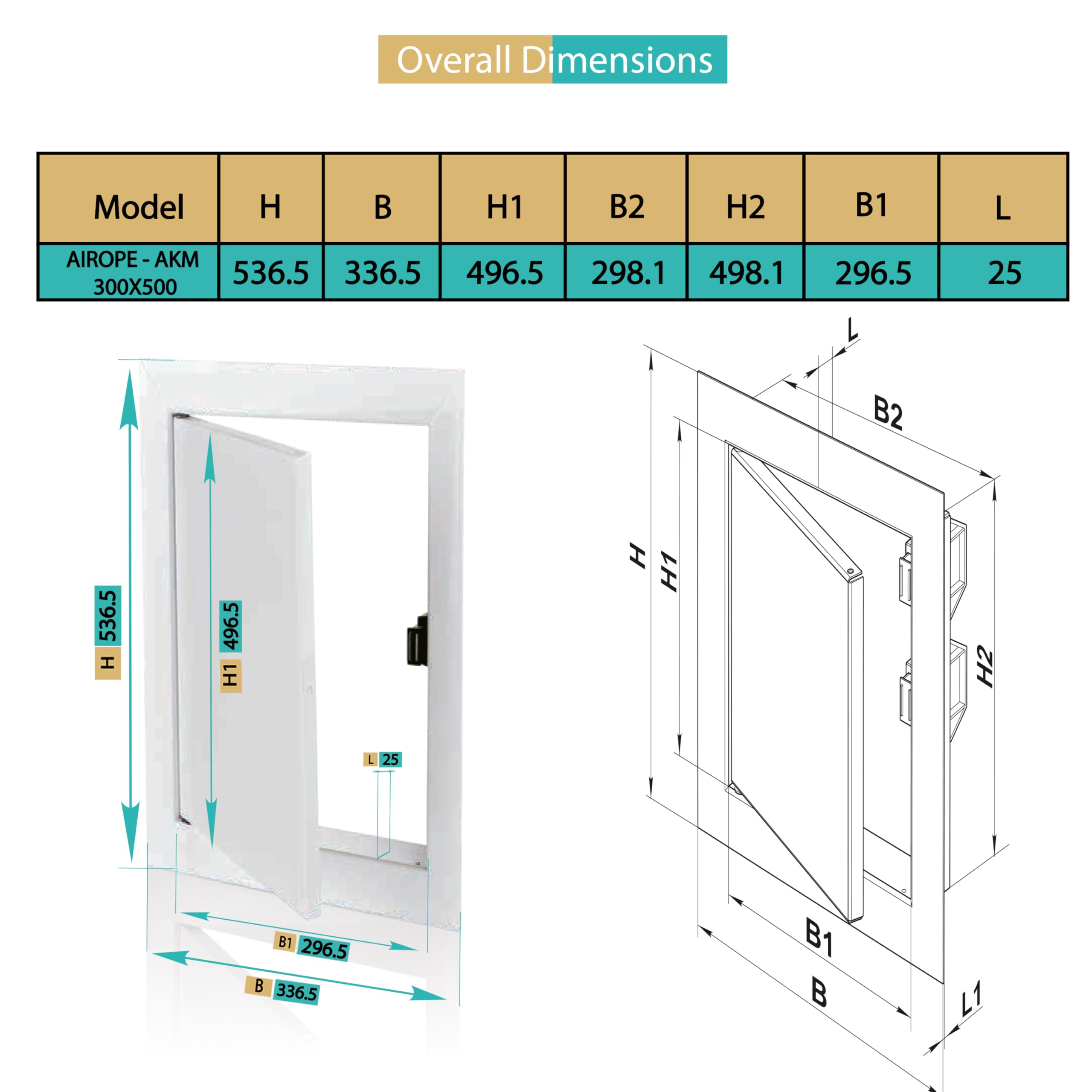 Overall Dimensions

| Model | H | B | H1 | B2 | H2 | B1 | L |
|---|---|---|---|---|---|---|---|
| AIROPE - AKM 300X500 | 536.5 | 336.5 | 496.5 | 298.1 | 498.1 | 296.5 | 25 |

H 536.5
H1 496.5
L 25
B1 296.5
B 336.5

L
B2
H
H1
H2
B1
B
L1