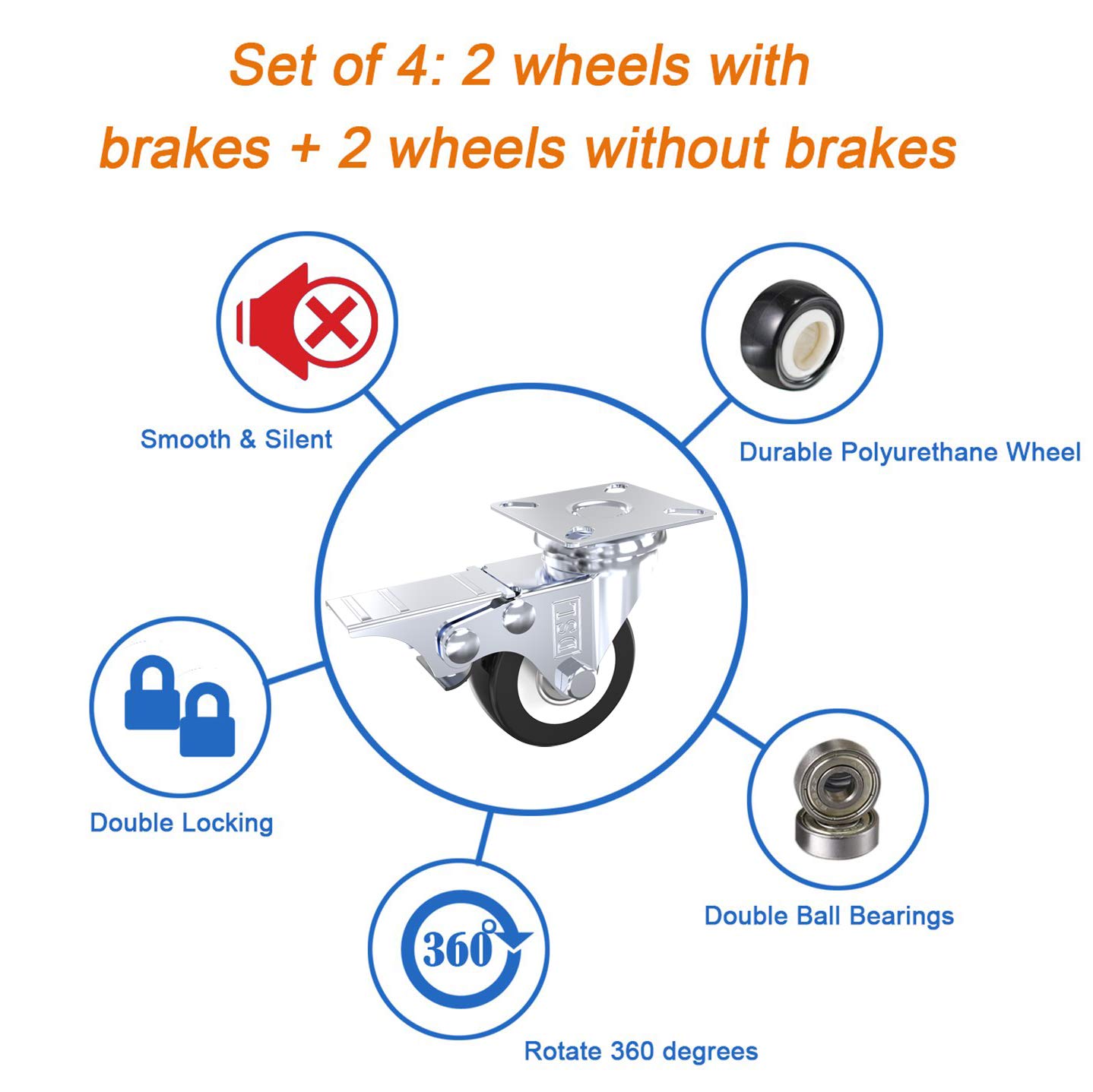 Set of 4: 2 wheels with brakes + 2 wheels without brakes

Smooth & Silent

Durable Polyurethane Wheel

DSL

Double Locking

Double Ball Bearings

360°

Rotate 360 degrees