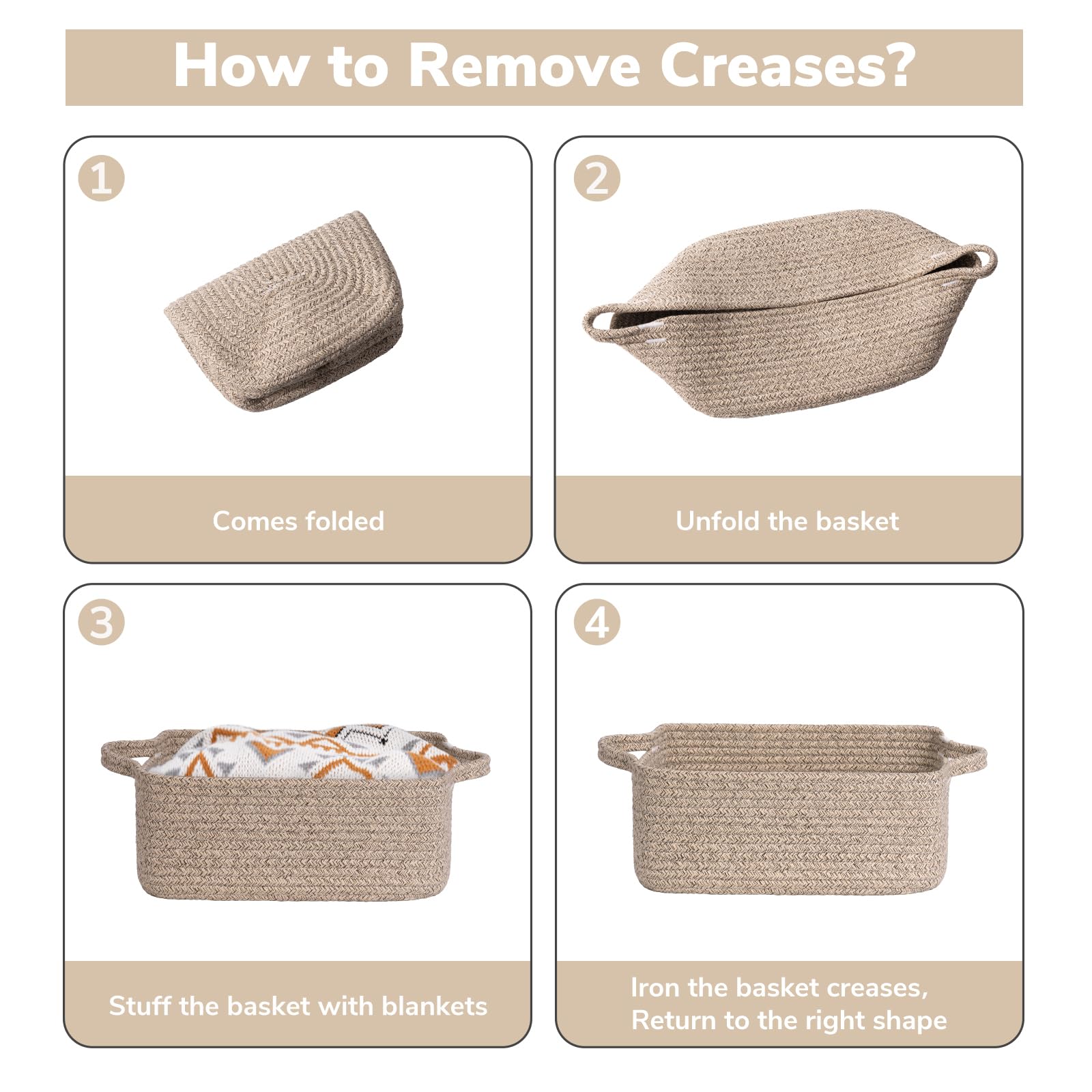 How to Remove Creases?

1

Comes folded

2

Unfold the basket

3

Stuff the basket with blankets

4

Iron the basket creases, Return to the right shape