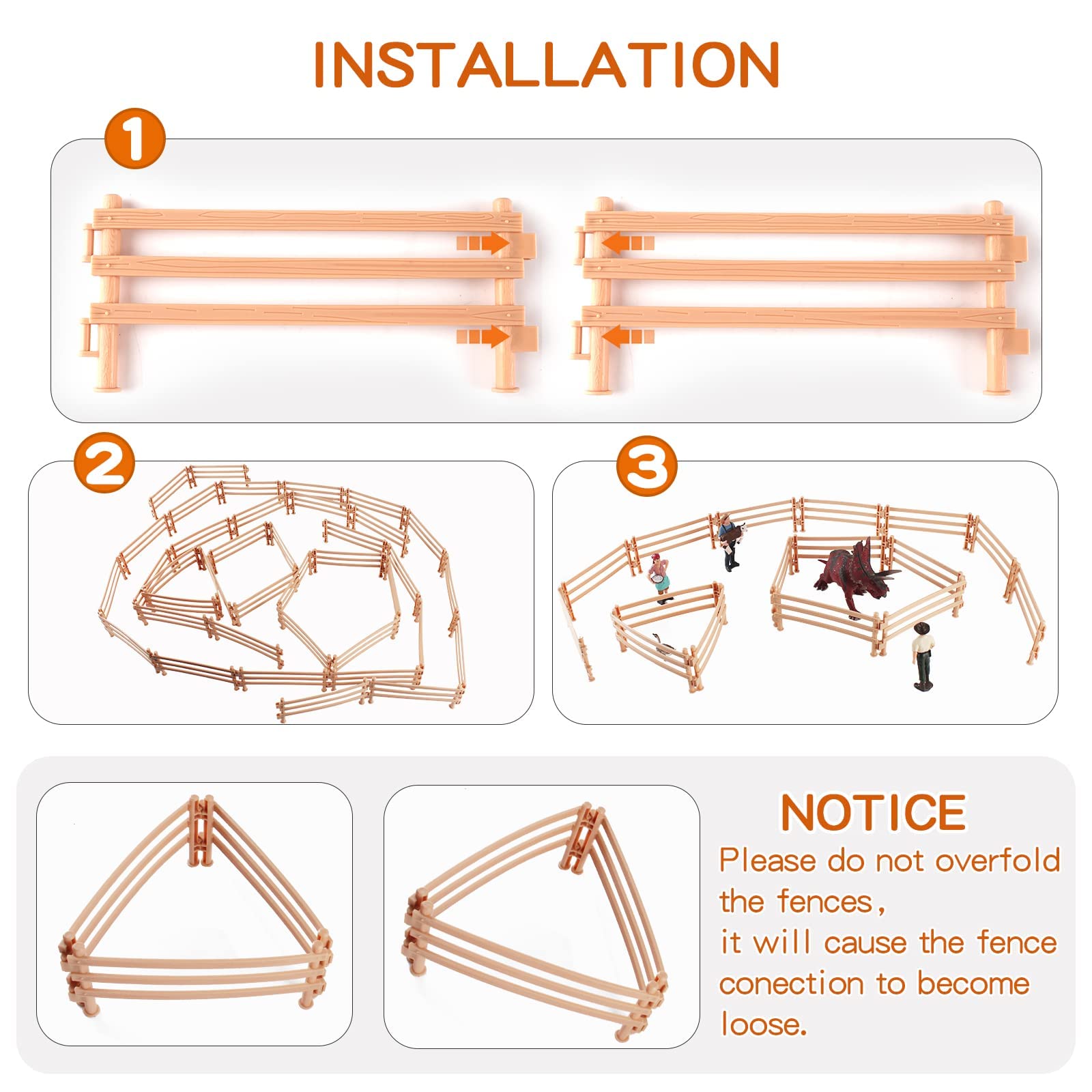 INSTALLATION

1

2

3

NOTICE

Please do not overfold the fences,
it will cause the fence conection to become loose.