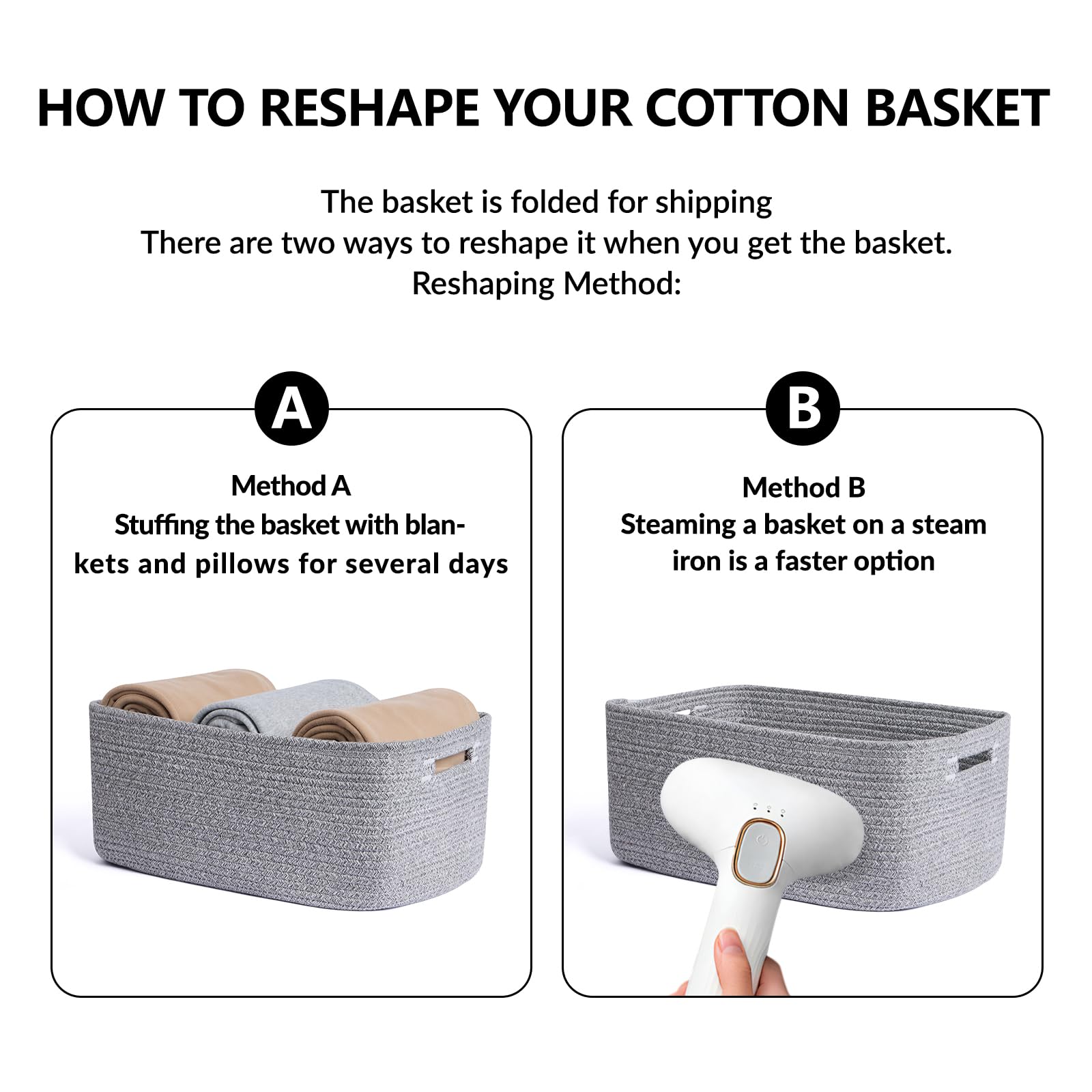 HOW TO RESHAPE YOUR COTTON BASKET

The basket is folded for shipping
There are two ways to reshape it when you get the basket.
Reshaping Method:

A

Method A
Stuffing the basket with blankets and pillows for several days

B

Method B
Steaming a basket on a steam iron is a faster option